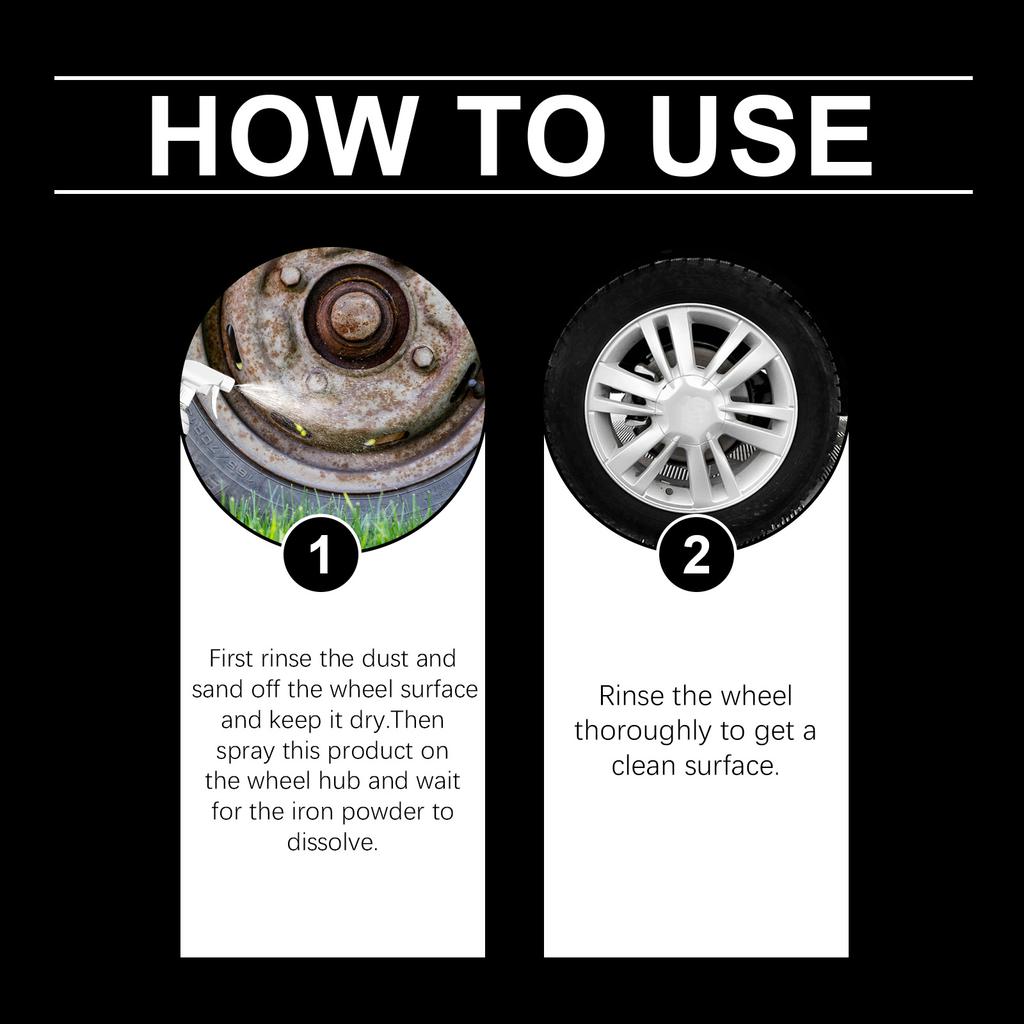 HOW TO USE

1

First rinse the dust and sand off the wheel surface and keep it dry.Then spray this product on the wheel hub and wait for the iron powder to dissolve.

2

Rinse the wheel thoroughly to get a clean surface.