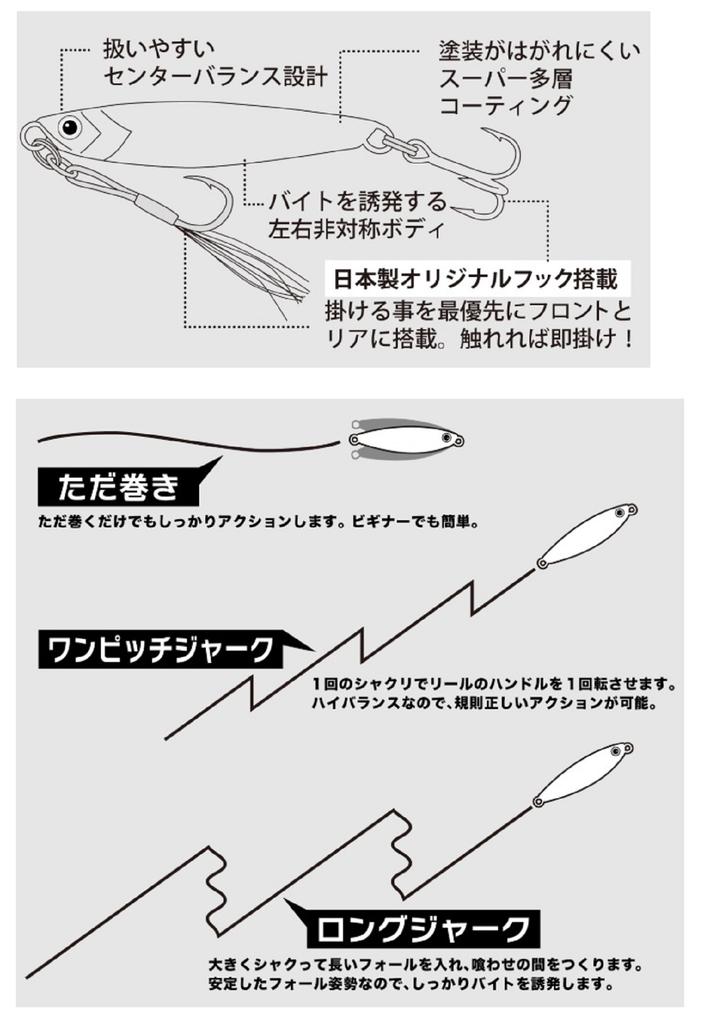 扱いやすい
センターバランス設計

塗装がはがれにくい
スーパー多層
コーティング

バイトを誘発する
左右非対称ボディ

日本製オリジナルフック搭載
掛ける事を最優先にフロントとリアに搭載。触れれば即掛け！

ただ巻き
ただ巻くだけでもしっかりアクションします。ビギナーでも簡単。

ワンピッチジャーク
1回のシャクリでリールのハンドルを1回転させます。
ハイバランスなので、規則正しいアクションが可能。

ロングジャーク
大きくシャクって長いフォールを入れ、喰わせの間をつくります。
安定したフォール姿勢なので、しっかりバイトを誘発します。