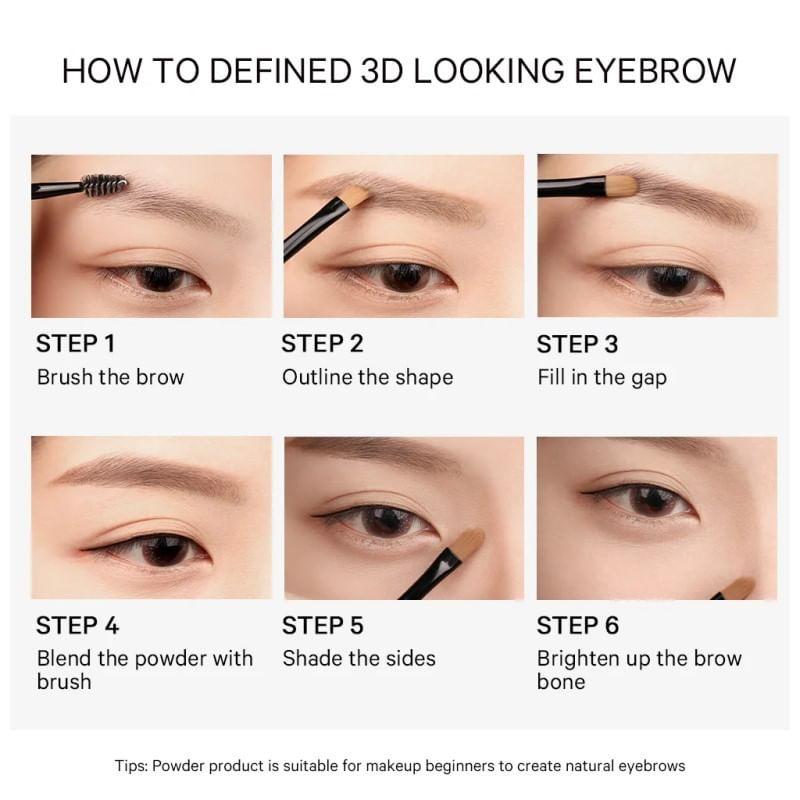 HOW TO DEFINED 3D LOOKING EYEBROW

STEP 1
Brush the brow

STEP 2
Outline the shape

STEP 3
Fill in the gap

STEP 4
Blend the powder with brush

STEP 5
Shade the sides

STEP 6
Brighten up the brow bone

Tips: Powder product is suitable for makeup beginners to create natural eyebrows