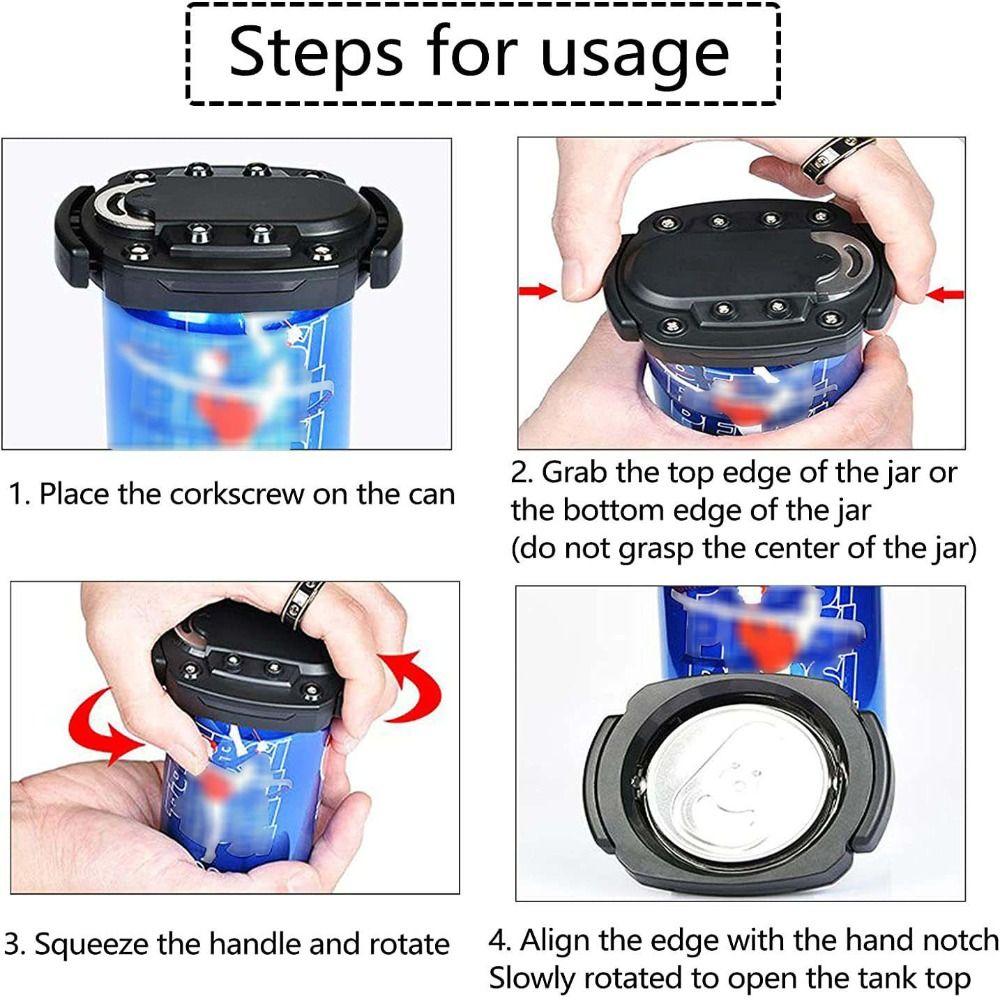 Steps for usage

1. Place the corkscrew on the can

2. Grab the top edge of the jar or the bottom edge of the jar
(do not grasp the center of the jar)

3. Squeeze the handle and rotate

4. Align the edge with the hand notch
Slowly rotated to open the tank top