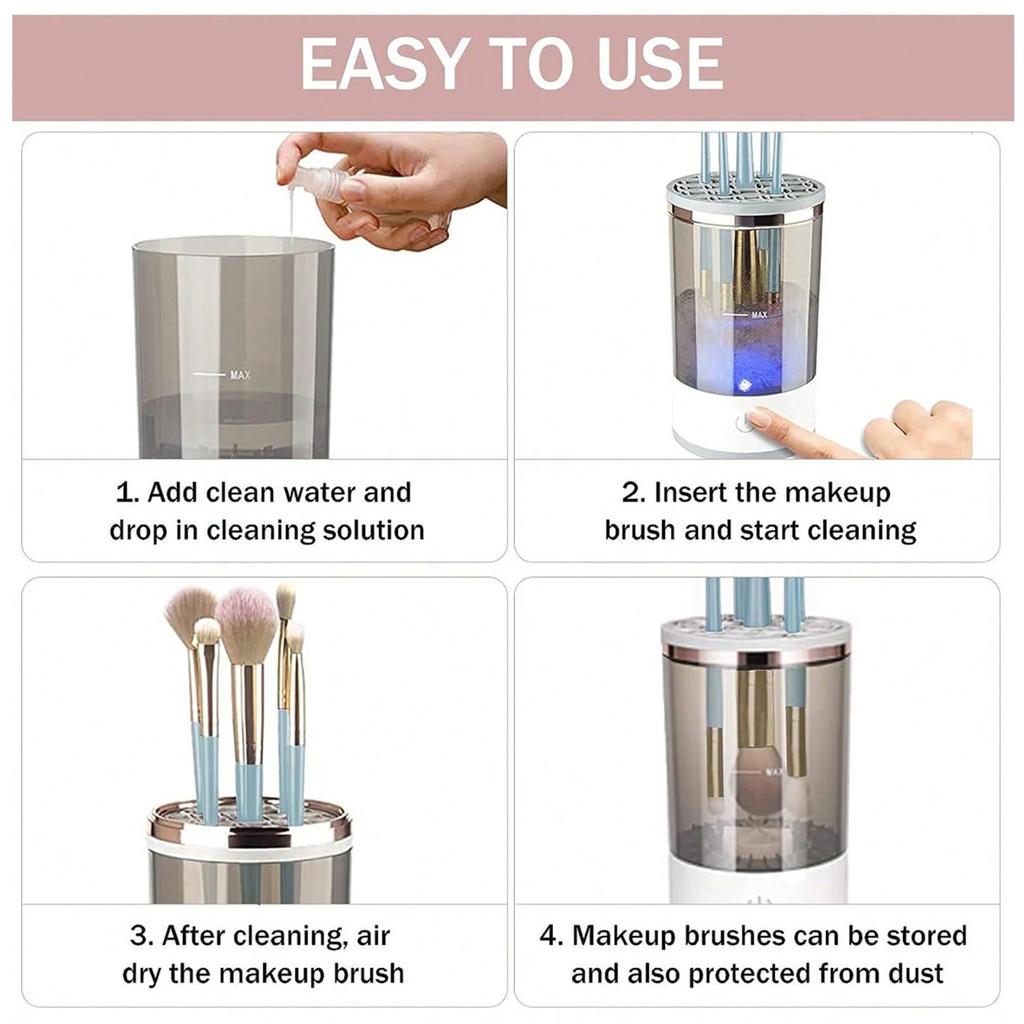 EASY TO USE

MAX

1. Add clean water and drop in cleaning solution

MAX

2. Insert the makeup brush and start cleaning

3. After cleaning, air dry the makeup brush

MAX

4. Makeup brushes can be stored and also protected from dust