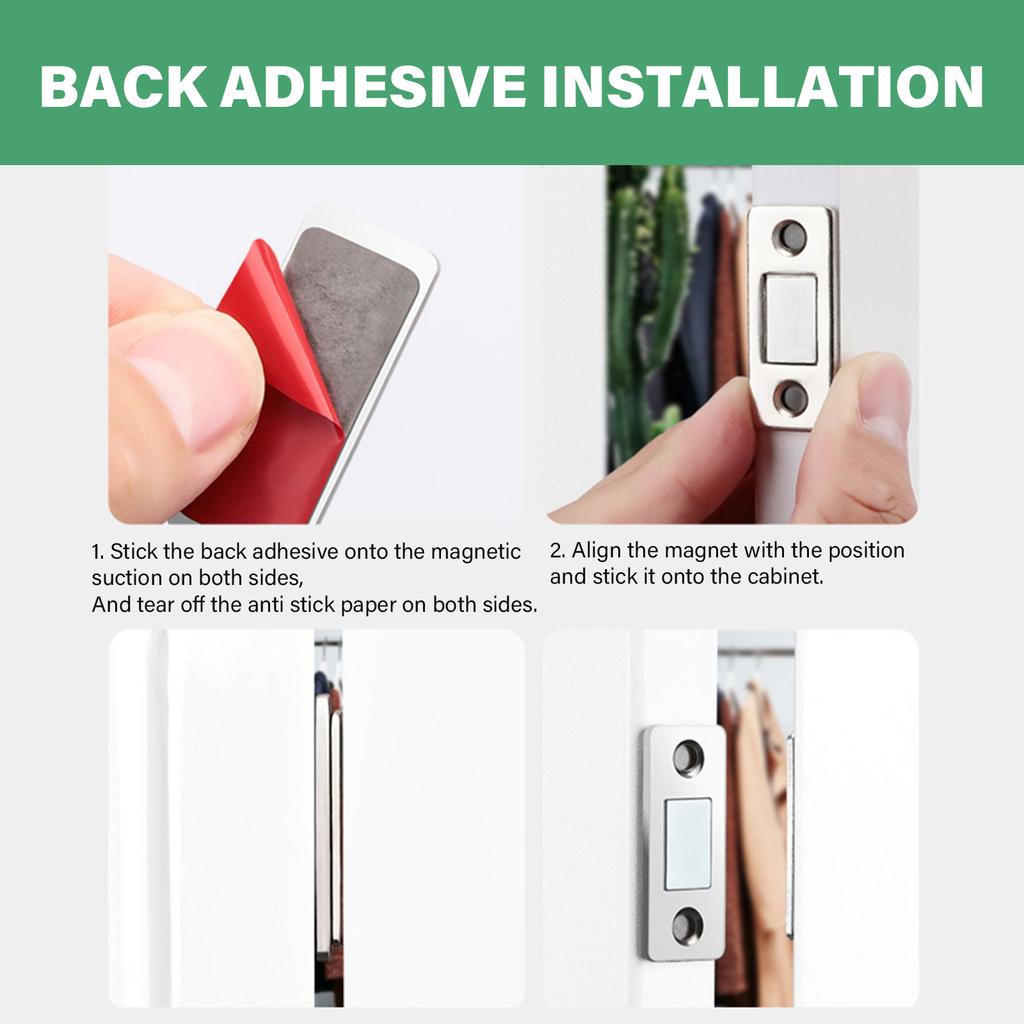 BACK ADHESIVE INSTALLATION

1. Stick the back adhesive onto the magnetic suction on both sides,
And tear off the anti stick paper on both sides.

2. Align the magnet with the position and stick it onto the cabinet.