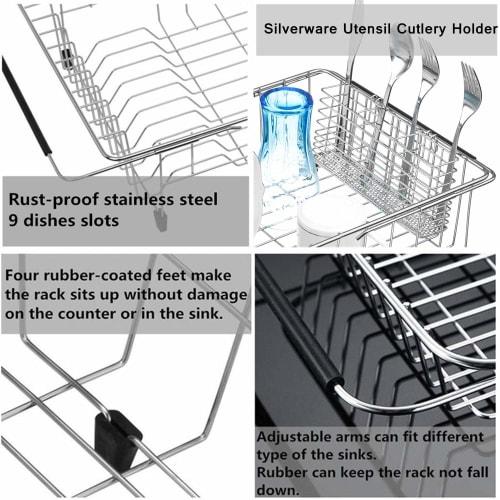 Silverware Utensil Cutlery Holder

Rust-proof stainless steel
9 dishes slots

Four rubber-coated feet make the rack sits up without damage on the counter or in the sink.

Adjustable arms can fit different type of the sinks.
Rubber can keep the rack not fall down.