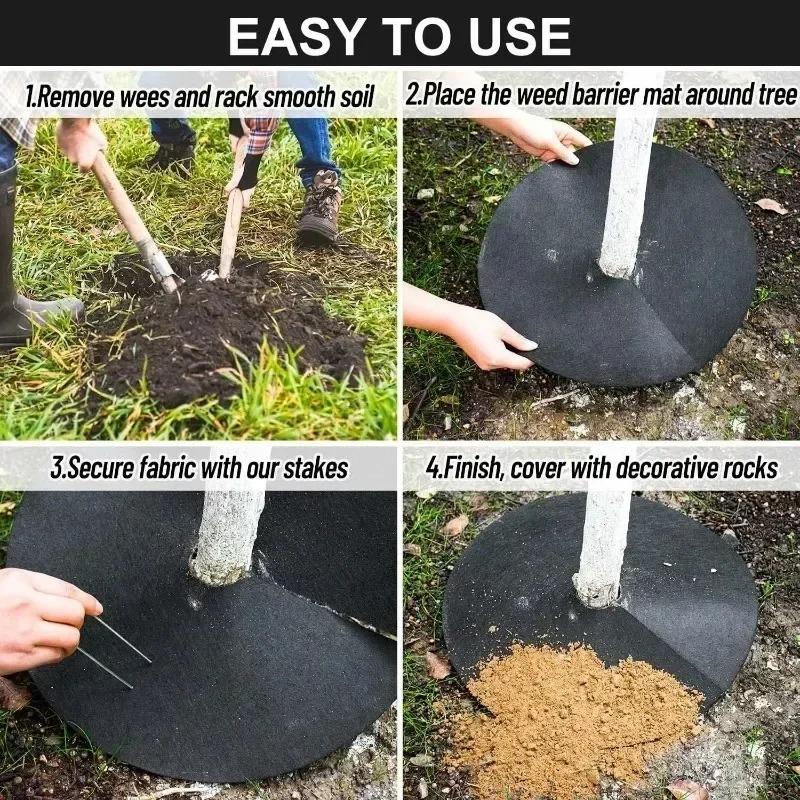 EASY TO USE

1.Remove wees and rack smooth soil

2.Place the weed barrier mat around tree

3.Secure fabric with our stakes

4.Finish, cover with decorative rocks