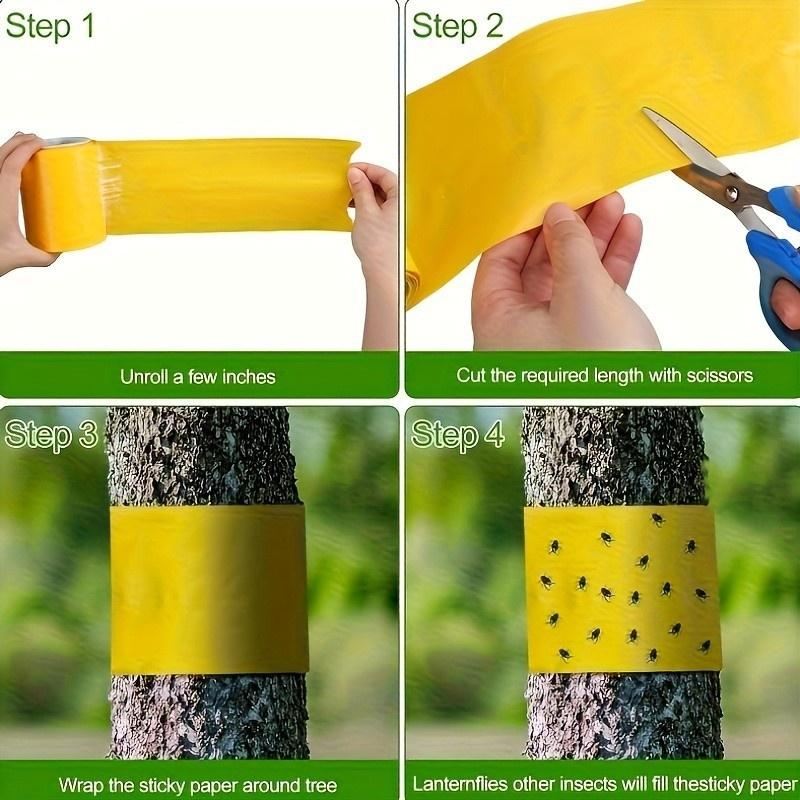 Step 1

Unroll a few inches

Step 2

Cut the required length with scissors

Step 3

Wrap the sticky paper around tree

Step 4

Lanternflies other insects will fill thesticky paper