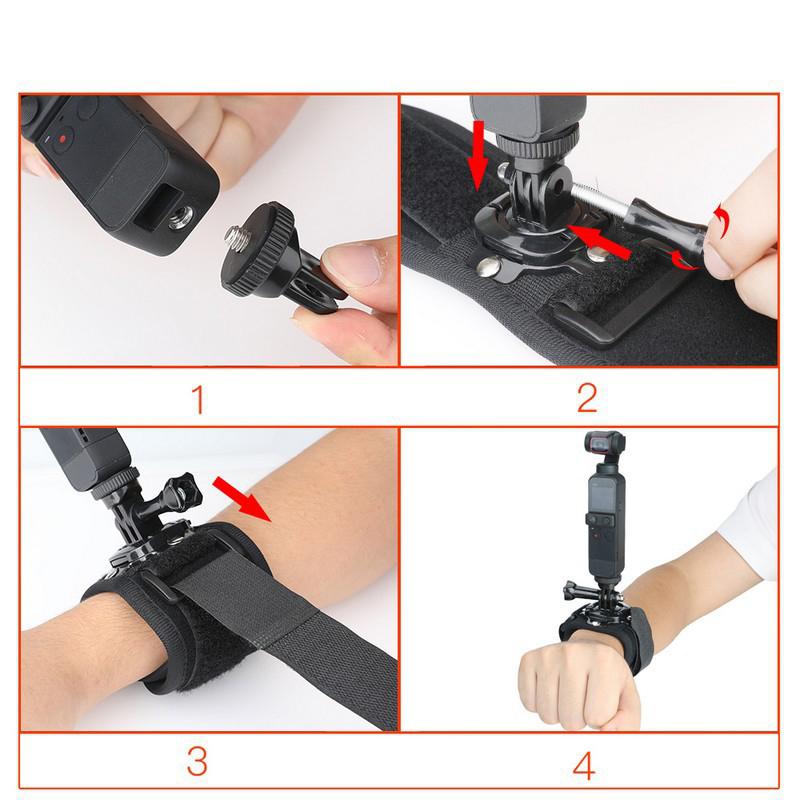 1

2

3

4