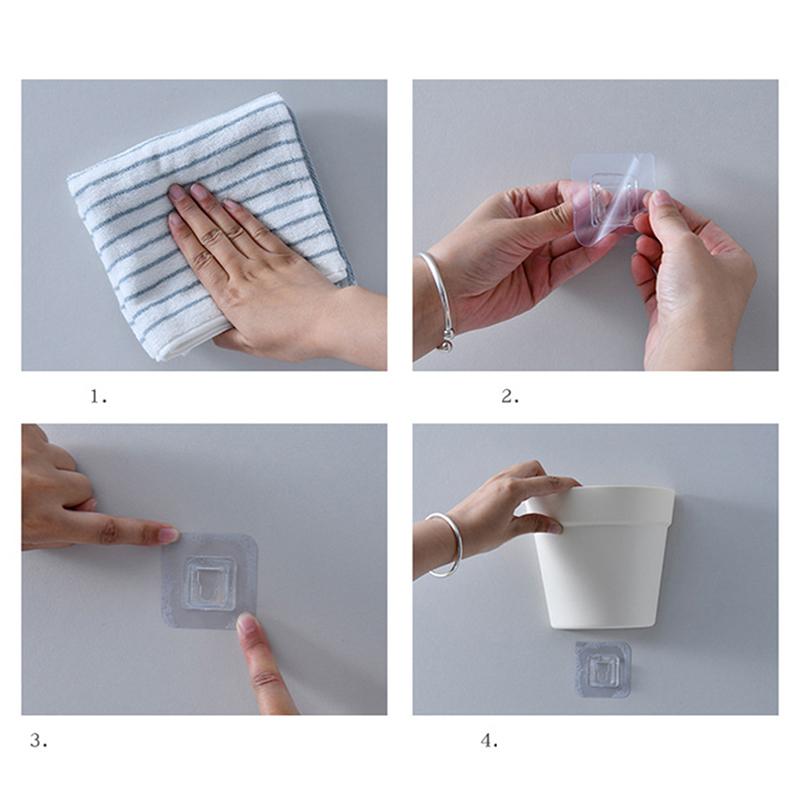 1.

2.

3.

4.