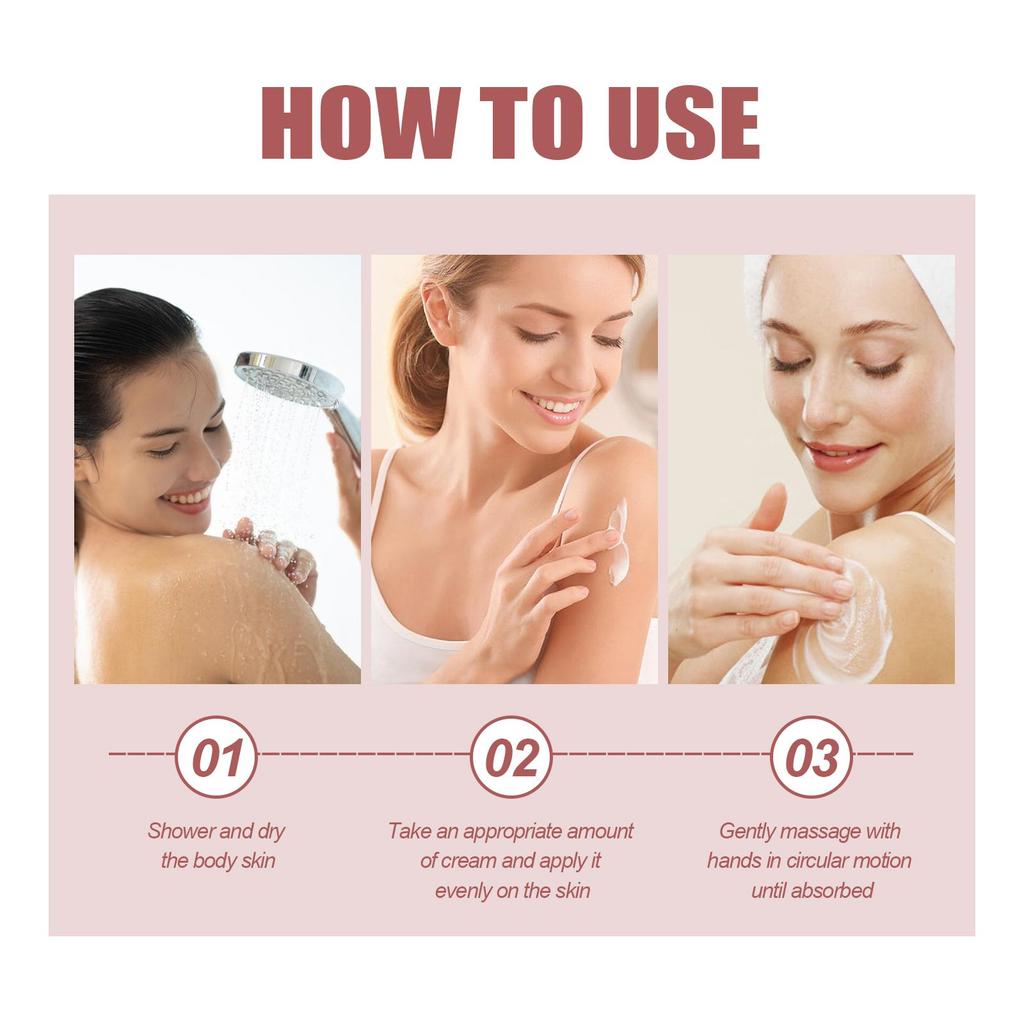 HOW TO USE

01

Shower and dry the body skin

02

Take an appropriate amount of cream and apply it evenly on the skin

03

Gently massage with hands in circular motion until absorbed