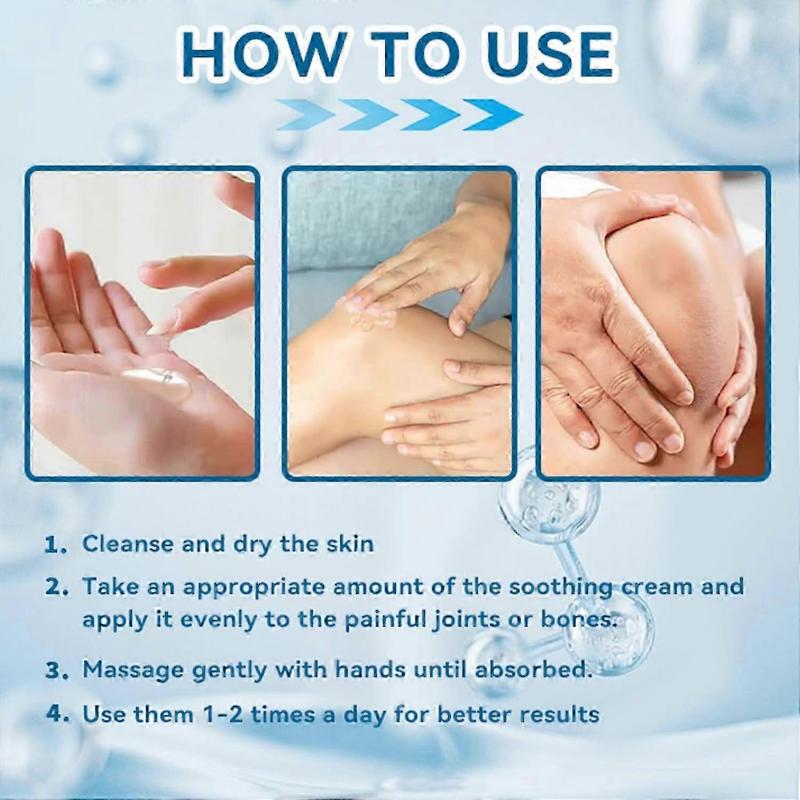 HOW TO USE

1. Cleanse and dry the skin

2. Take an appropriate amount of the soothing cream and apply it evenly to the painful joints or bones.

3. Massage gently with hands until absorbed.

4. Use them 1-2 times a day for better results