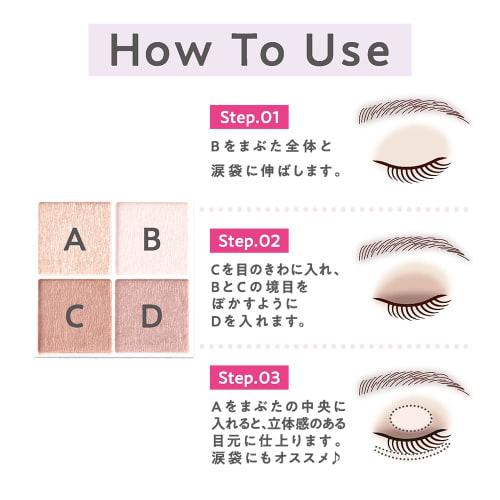 How To Use

A
B
C
D

Step.01
Bをまぶた全体と涙袋に伸ばします。

Step.02
Cを目のきわに入れ、BとCの境目をぼかすようにDを入れます。

Step.03
Aをまぶたの中央に入れると、立体感のある目元に仕上ります。涙袋にもオススメ♪