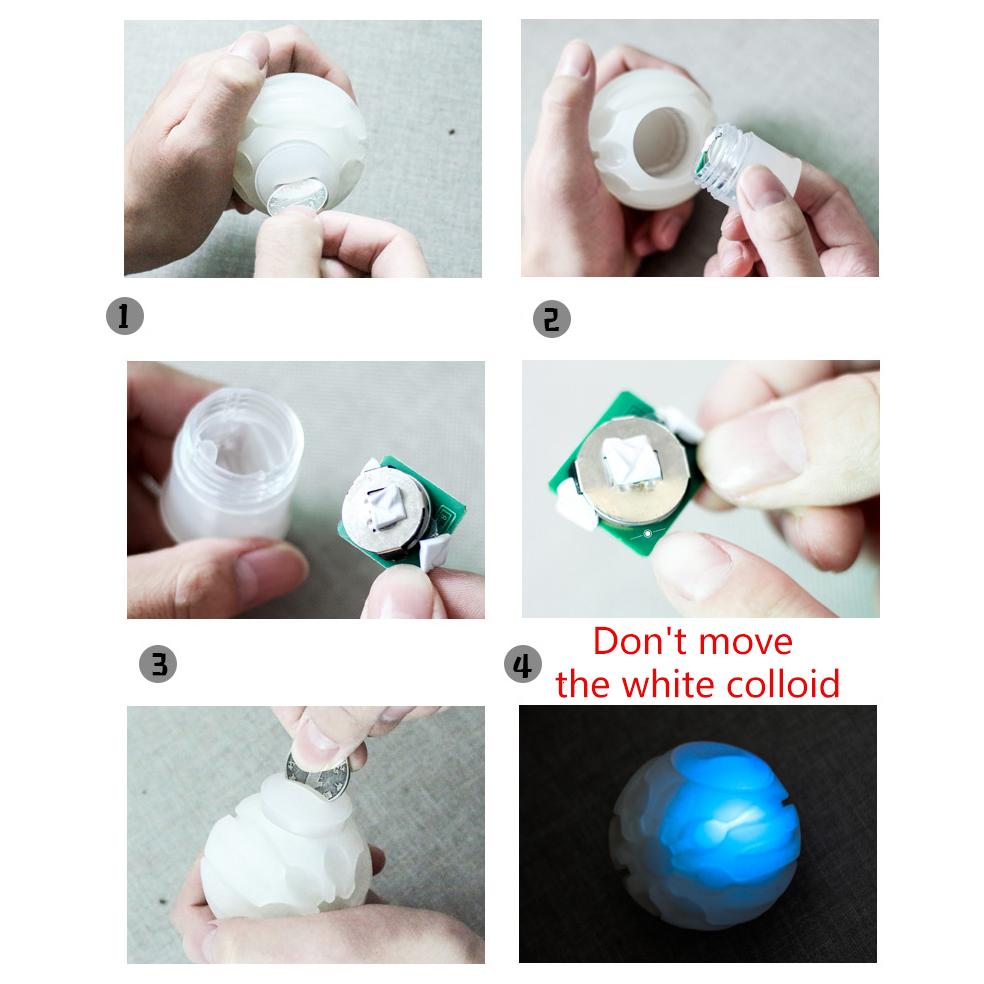 1

2

3

4

Don't move the white colloid