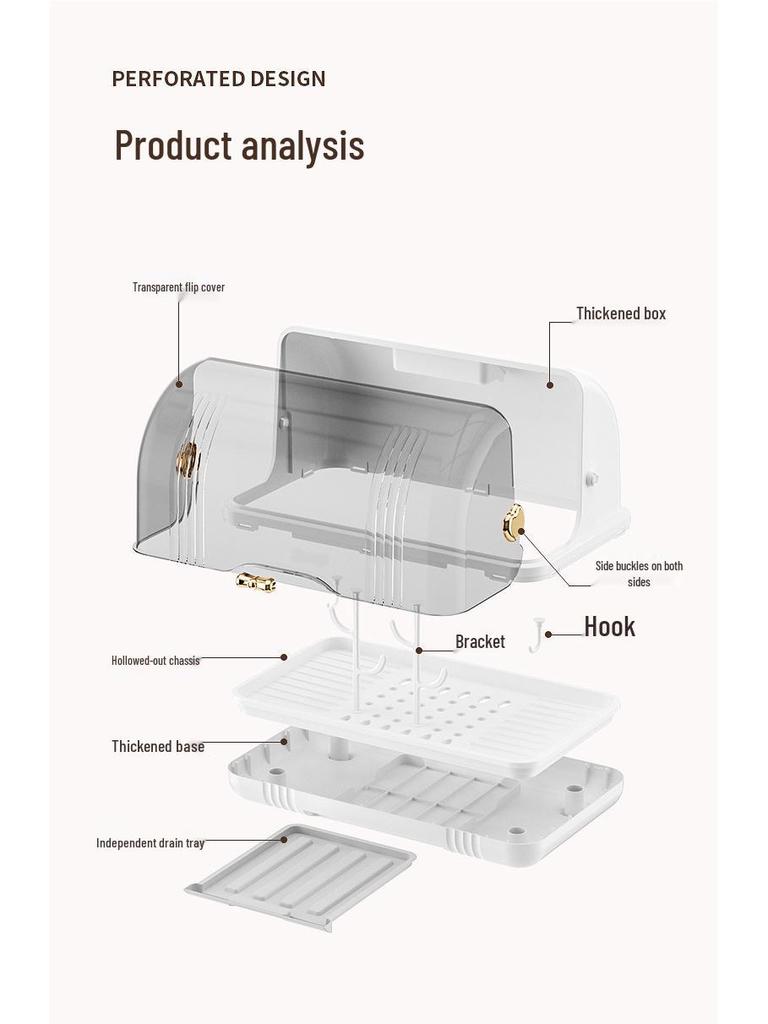 PERFORATED DESIGN

Product analysis

Transparent flip cover

Thickened box

Side buckles on both sides

Hook

Bracket

Hollowed-out chassis

Thickened base

Independent drain tray