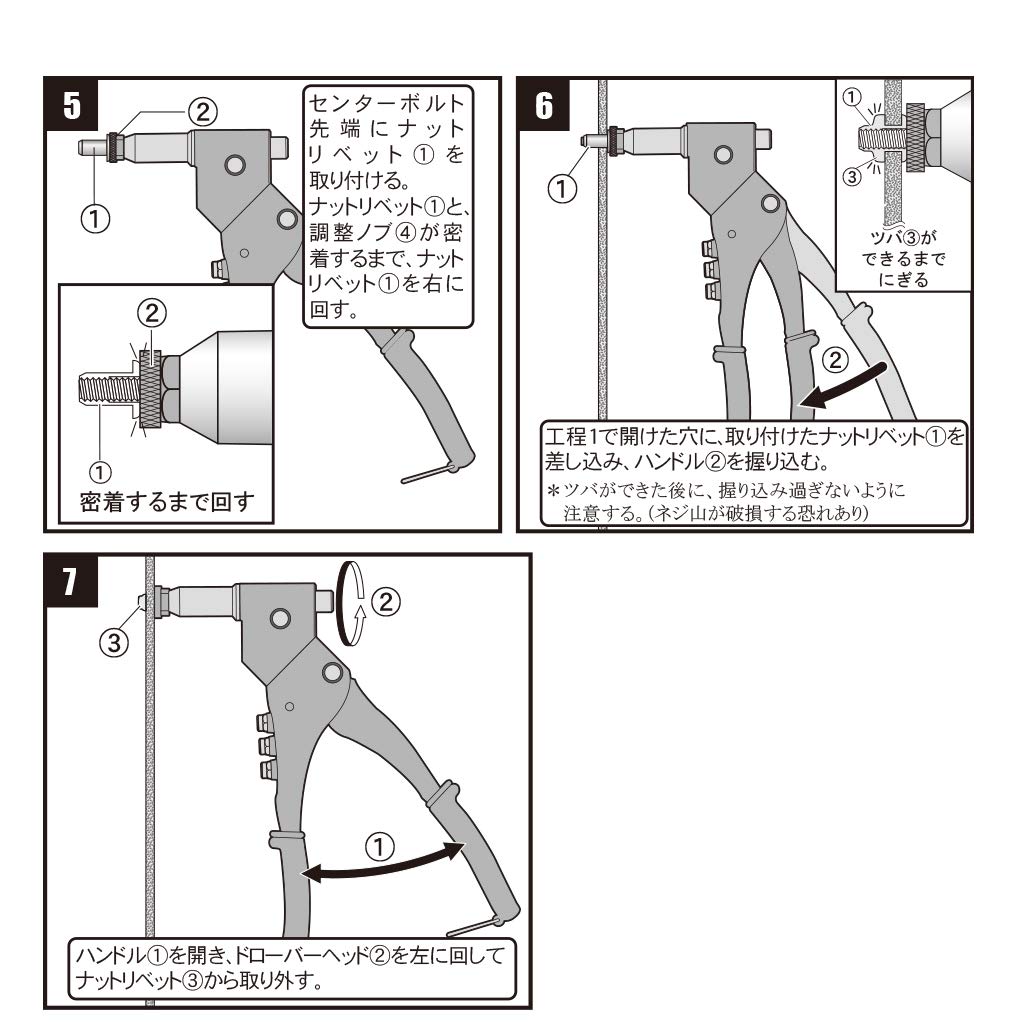 5

②

①

センターボルト先端にナットリベット①を取り付ける。
ナットリベット①と、調整ノブ④が密着するまで、ナットリベット①を右に回す。

②

①

密着するまで回す

6

①

①

③

ツバ③ができるまでにぎる

②

工程1で開けた穴に、取り付けたナットリベット①を差し込み、ハンドル②を握り込む。
＊ツバができた後に、握り込み過ぎないように注意する。(ネジ山が破損する恐れあり)

7

②

③

①

ハンドル①を開き、ドローバーヘッド②を左に回してナットリベット③から取り外す。