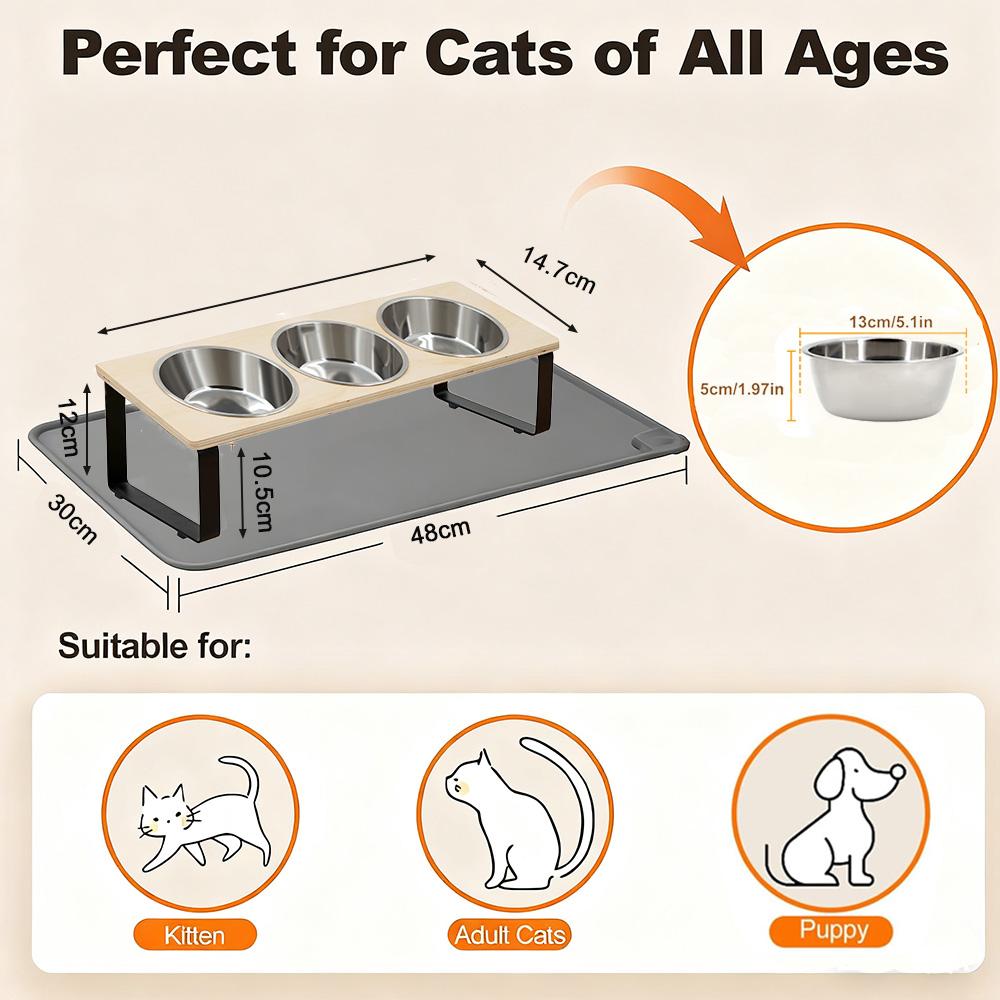 Perfect for Cats of All Ages

14.7cm

13cm/5.1in

5cm/1.97in

12cm

10.5cm

30cm

48cm

Suitable for:

Kitten

Adult Cats

Puppy