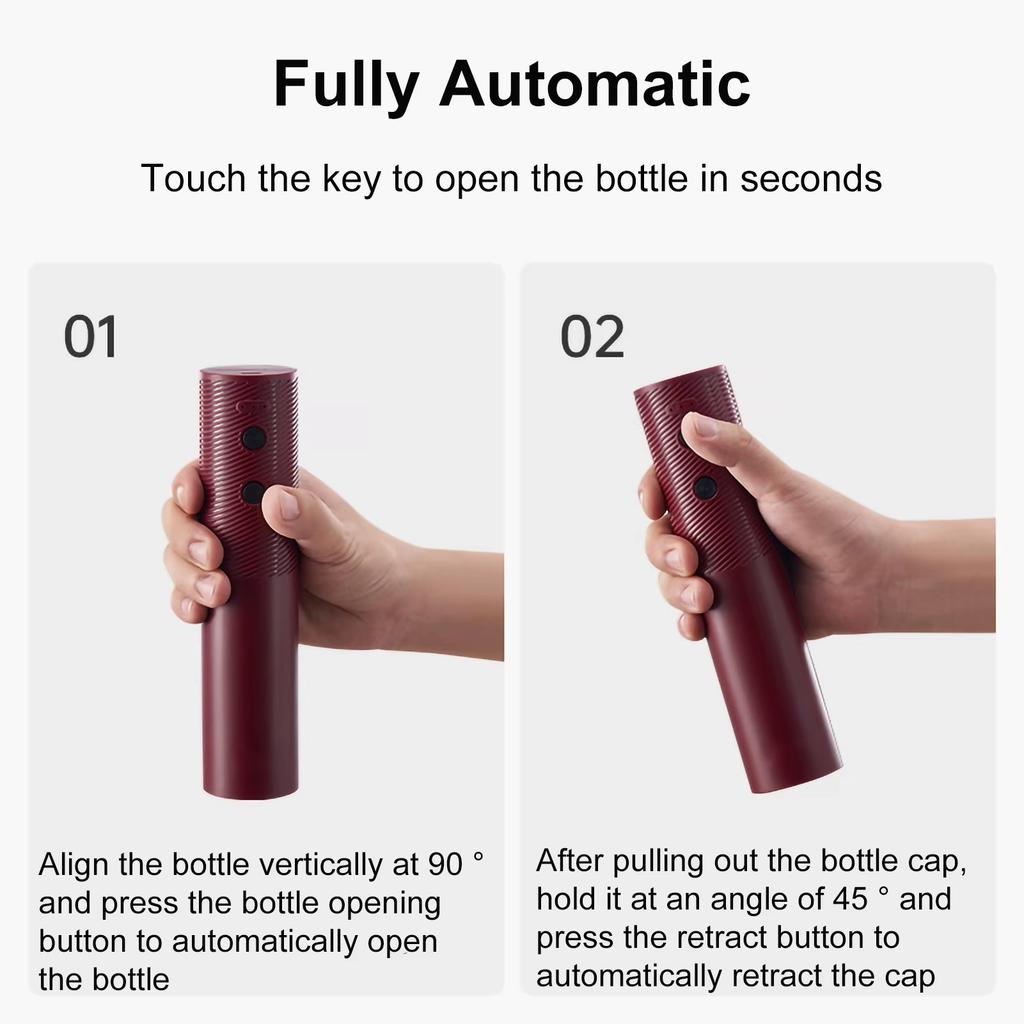 Fully Automatic

Touch the key to open the bottle in seconds

01

Align the bottle vertically at 90 ° and press the bottle opening button to automatically open the bottle

02

After pulling out the bottle cap, hold it at an angle of 45 ° and press the retract button to automatically retract the cap