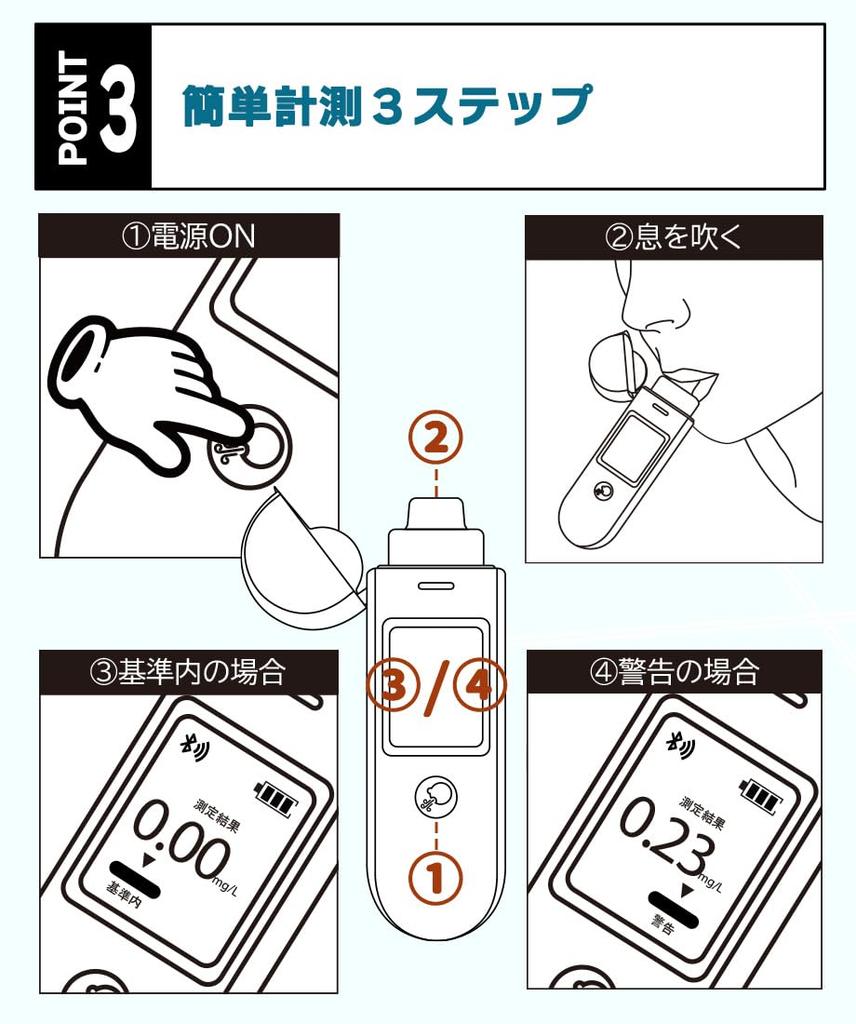 POINT 3 簡単計測３ステップ

①電源ON

②息を吹く

②

③/④

①

③基準内の場合

測定結果
0.00 mg/L
基準内

④警告の場合

測定結果
0.23 mg/L
警告