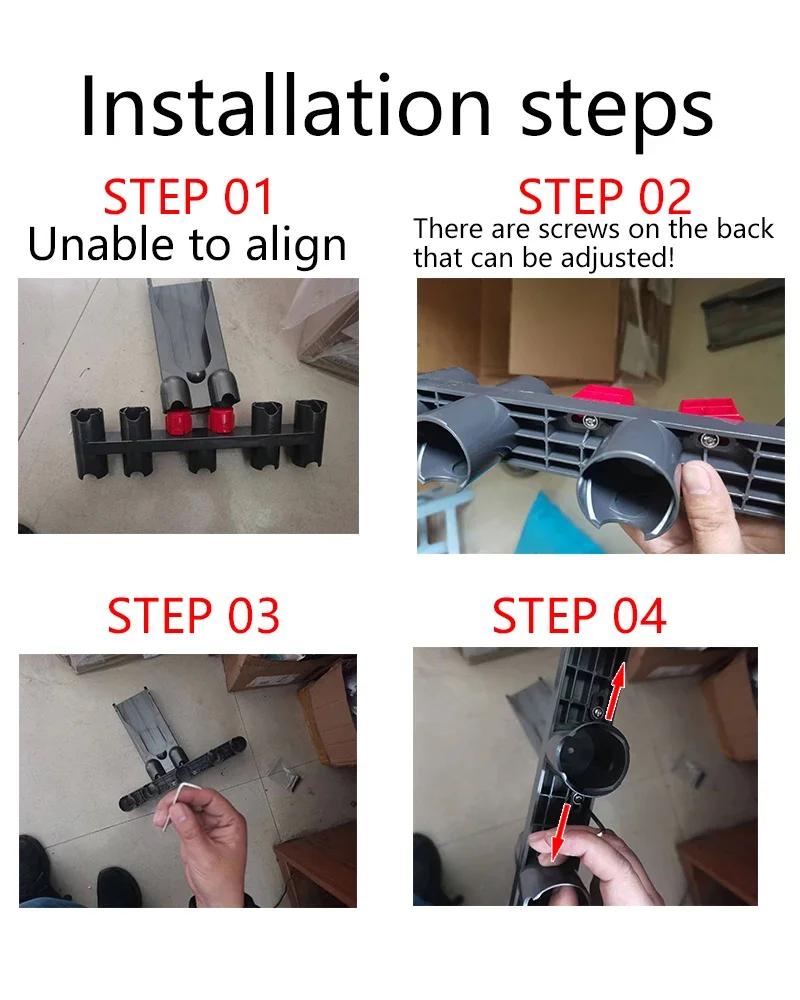 Installation steps

STEP 01
Unable to align

STEP 02
There are screws on the back that can be adjusted!

STEP 03

STEP 04