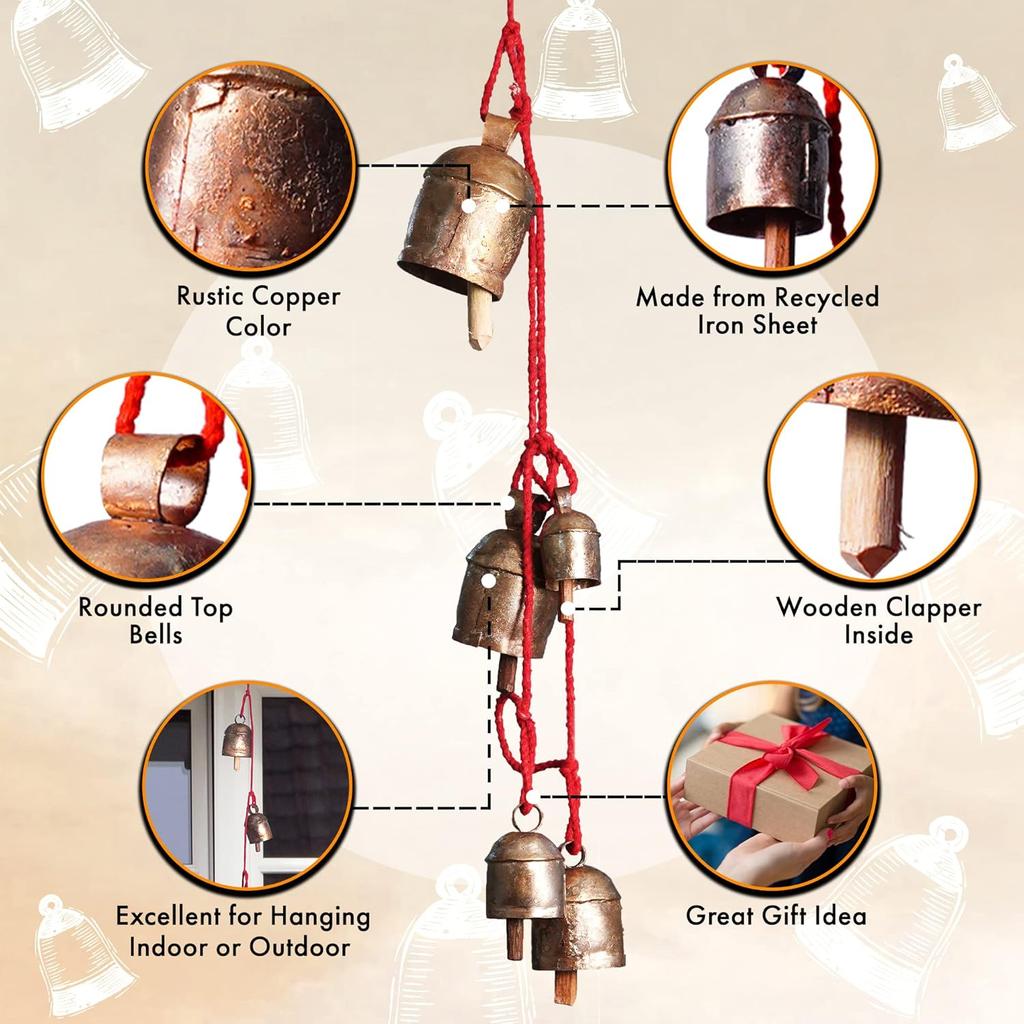 Rustic Copper Color

Made from Recycled Iron Sheet

Rounded Top Bells

Wooden Clapper Inside

Excellent for Hanging Indoor or Outdoor

Great Gift Idea