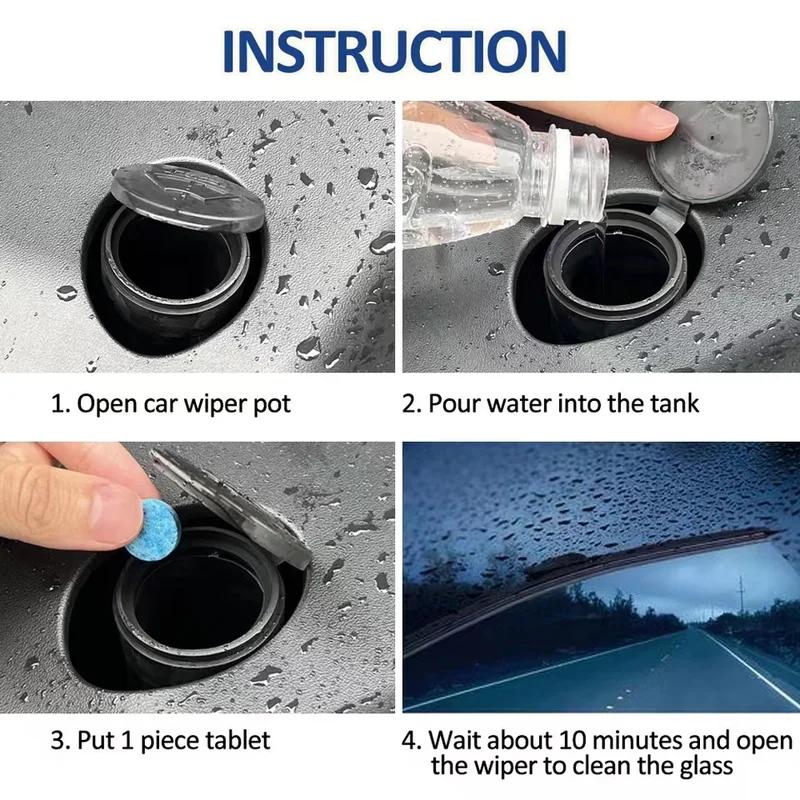 INSTRUCTION

1. Open car wiper pot

2. Pour water into the tank

3. Put 1 piece tablet

4. Wait about 10 minutes and open the wiper to clean the glass