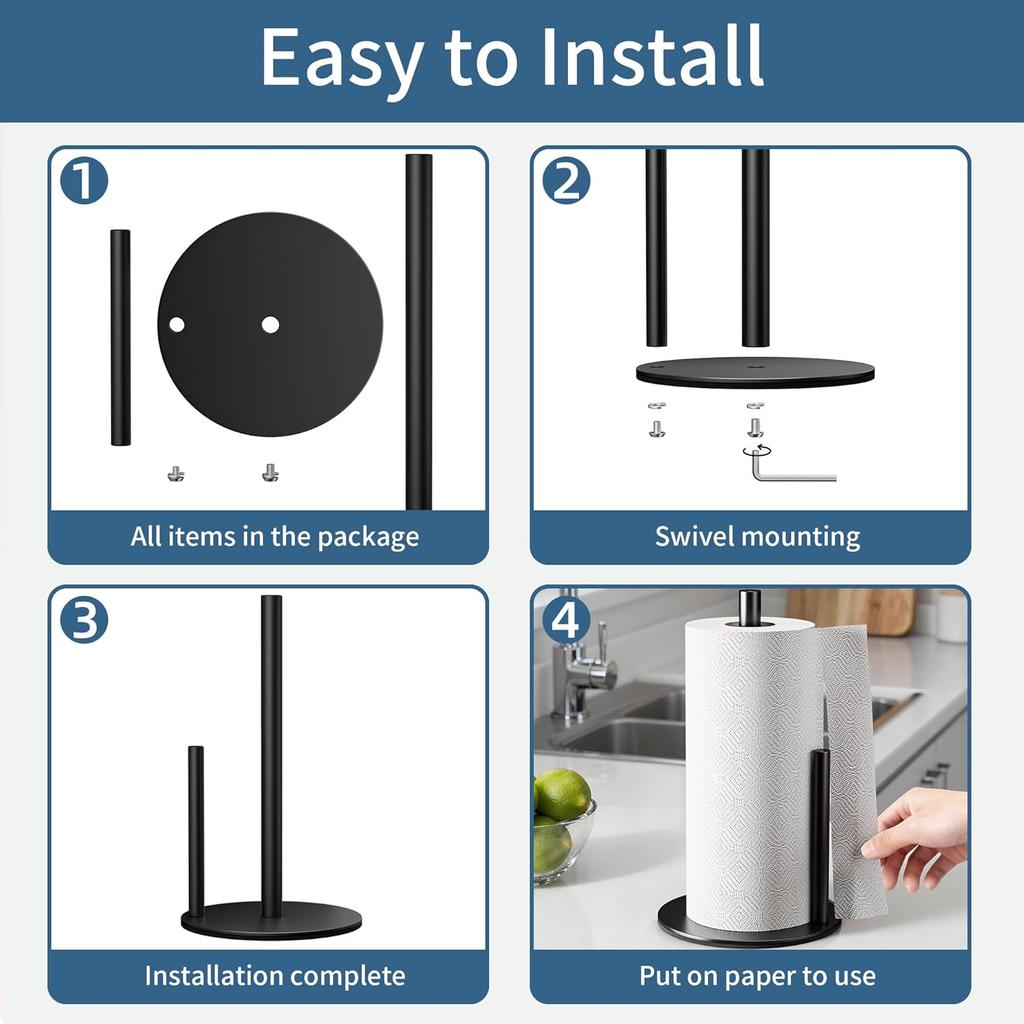 Easy to Install

1

All items in the package

2

Swivel mounting

3

Installation complete

4

Put on paper to use