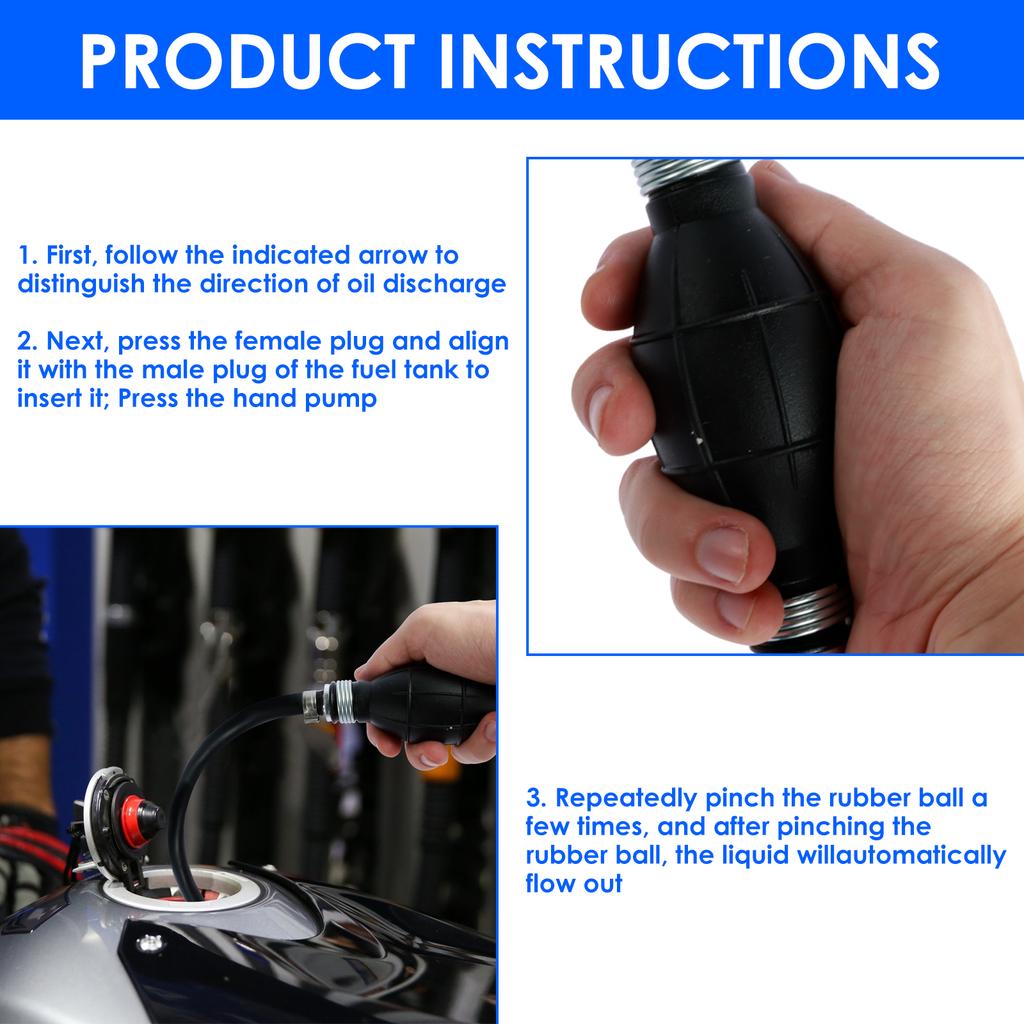 PRODUCT INSTRUCTIONS

1. First, follow the indicated arrow to distinguish the direction of oil discharge

2. Next, press the female plug and align it with the male plug of the fuel tank to insert it; Press the hand pump

3. Repeatedly pinch the rubber ball a few times, and after pinching the rubber ball, the liquid willautomatically flow out