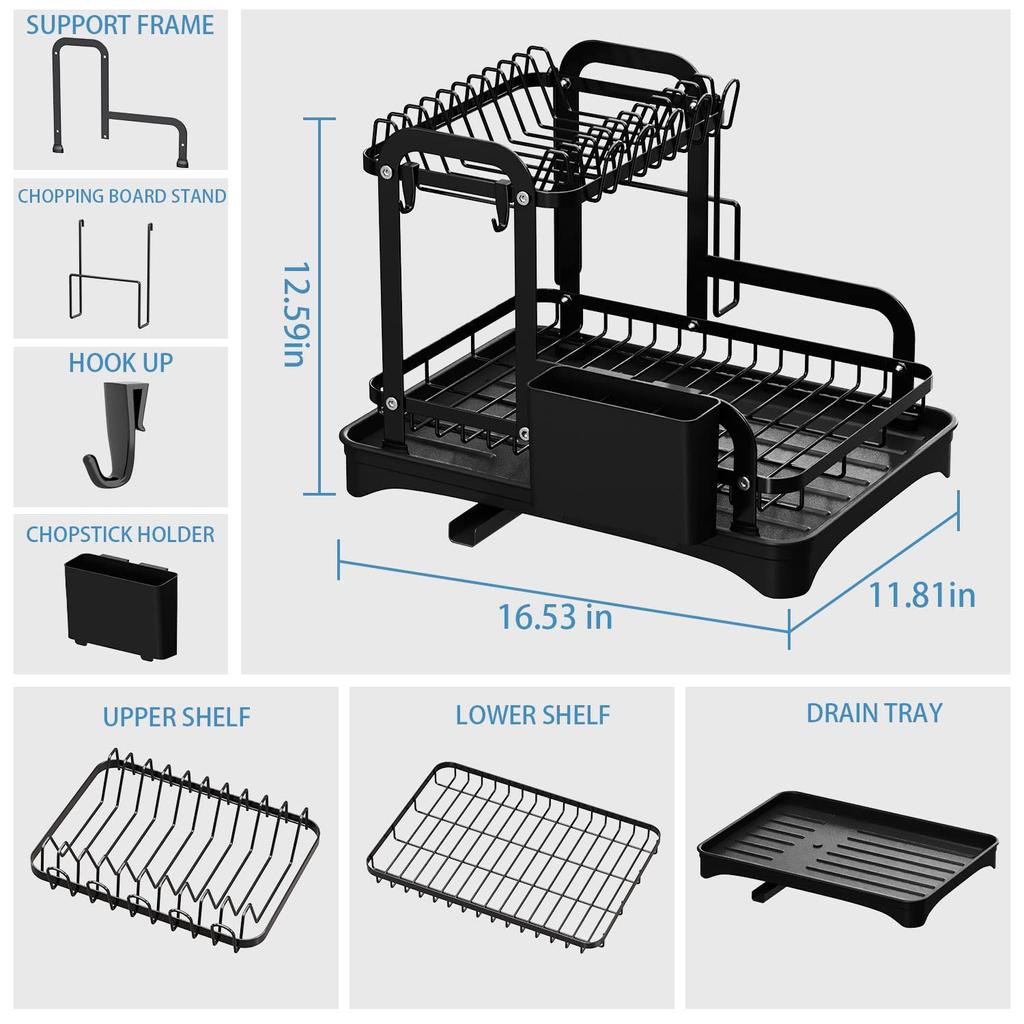 SUPPORT FRAME

CHOPPING BOARD STAND

HOOK UP

CHOPSTICK HOLDER

12.59in

16.53 in

11.81in

UPPER SHELF

LOWER SHELF

DRAIN TRAY