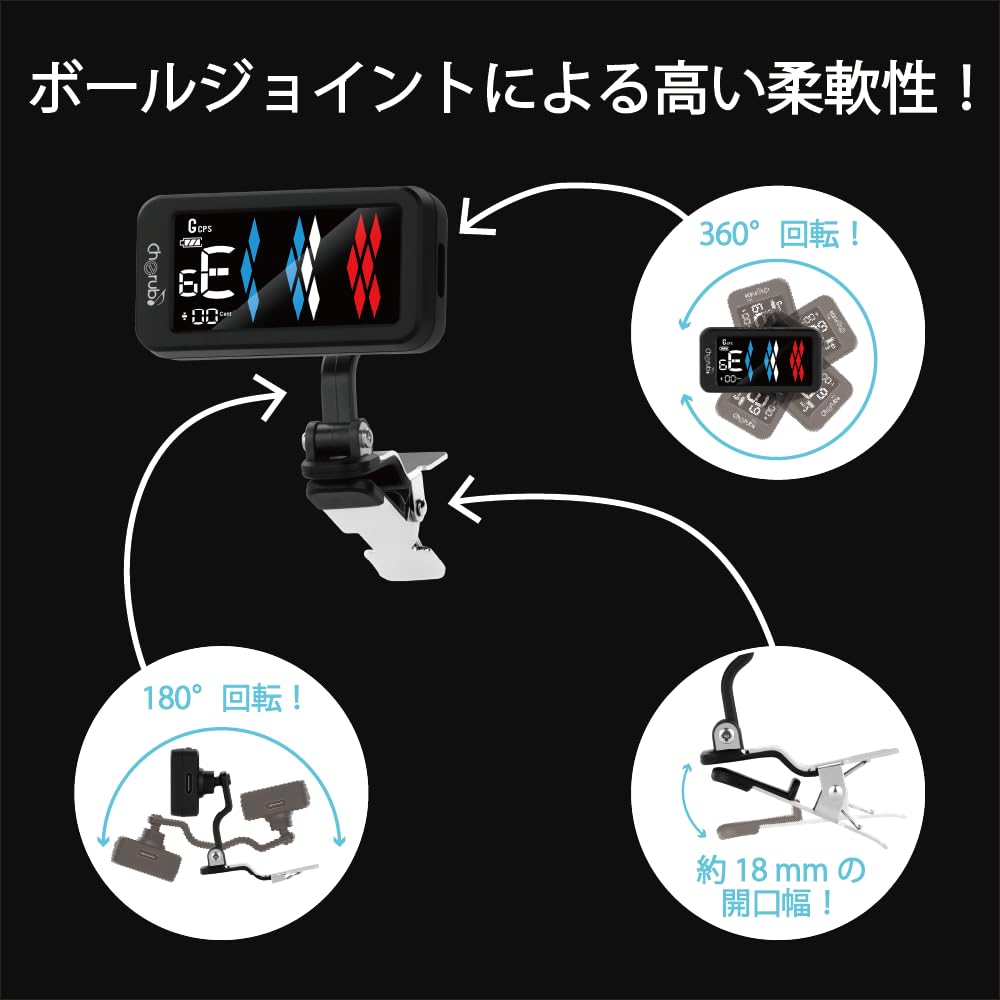 ボールジョイントによる高い柔軟性！

cherub
G CPS
6E
00 Cent

360° 回転！

180° 回転！

約 18 mm の開口幅！