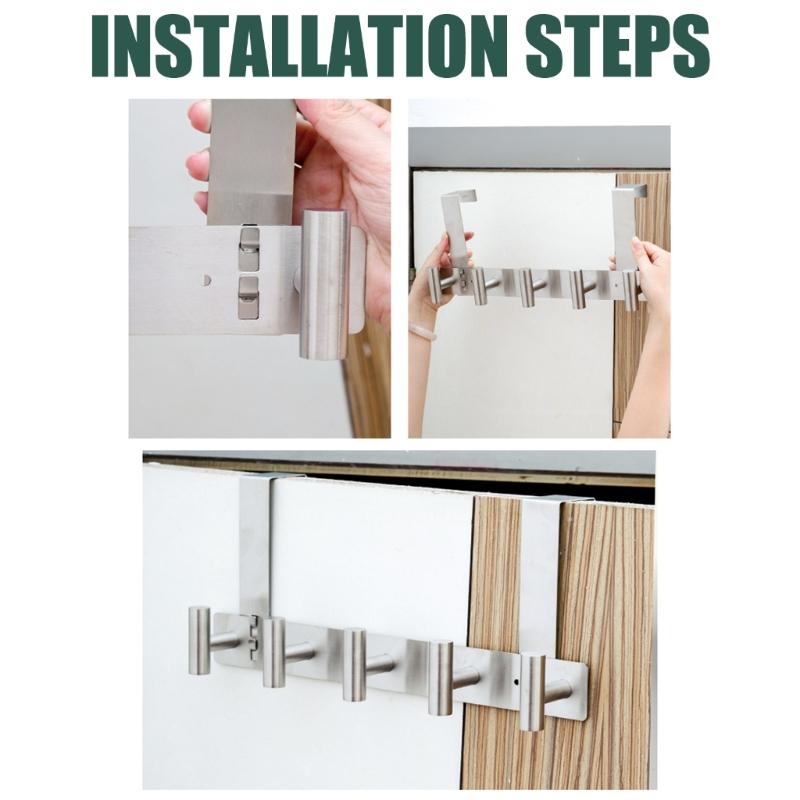 INSTALLATION STEPS