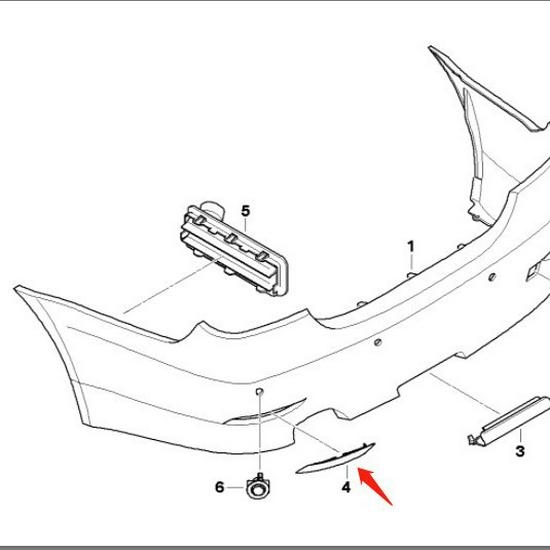 5
1
3
6
4