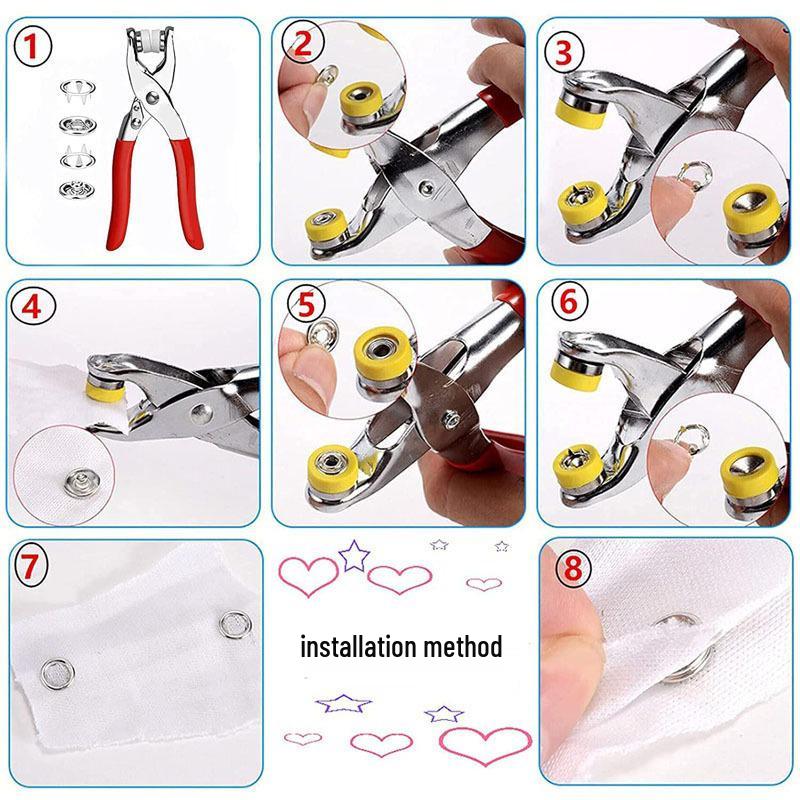 1

2

3

4

5

6

7

installation method

8