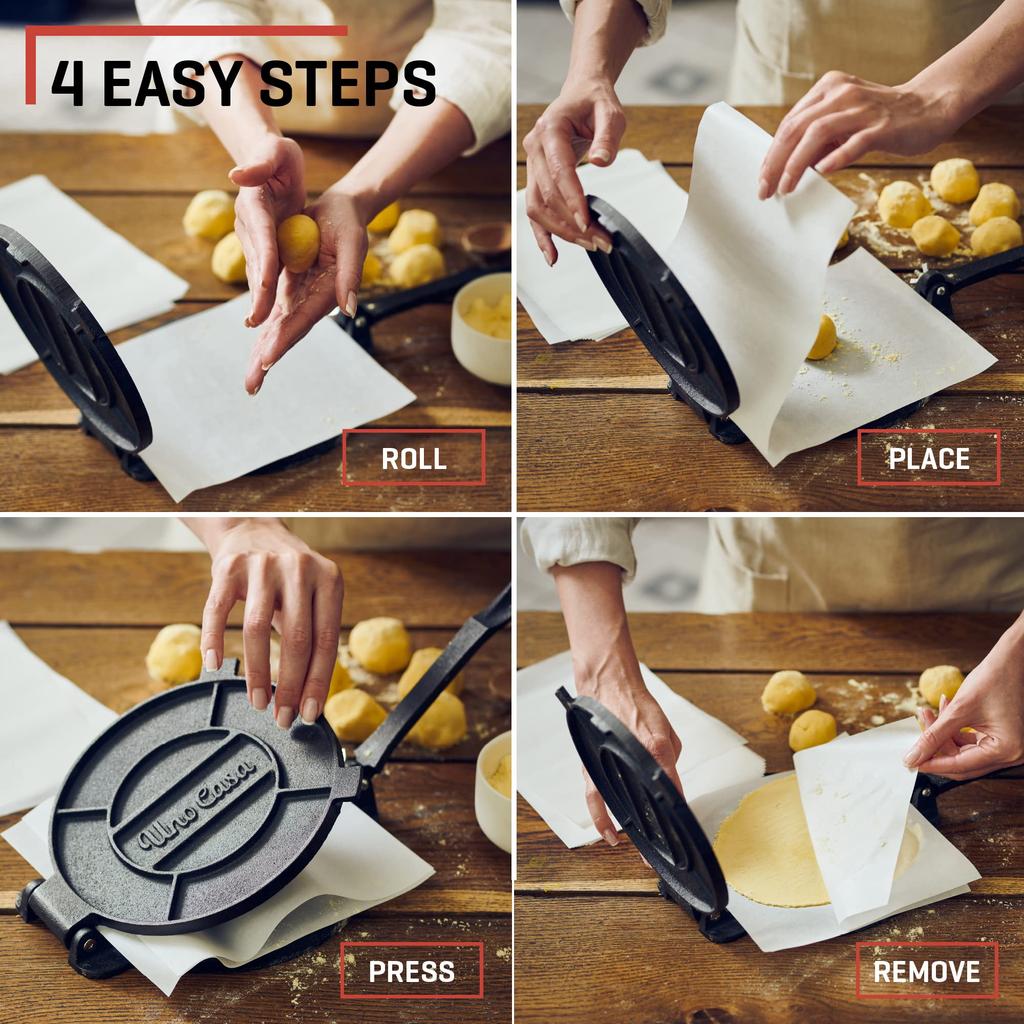 4 EASY STEPS

ROLL

PLACE

Uno Casa

PRESS

REMOVE