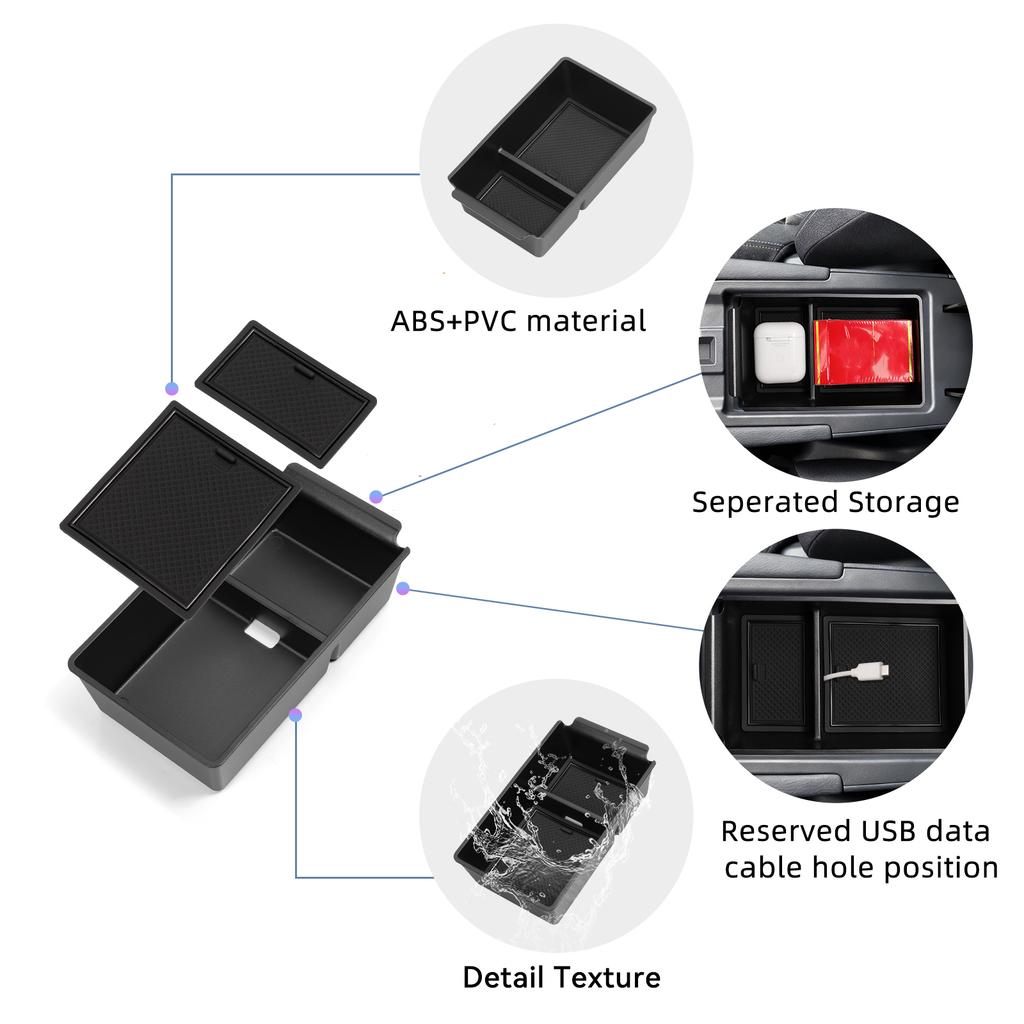 ABS+PVC material

Seperated Storage

Reserved USB data cable hole position

Detail Texture