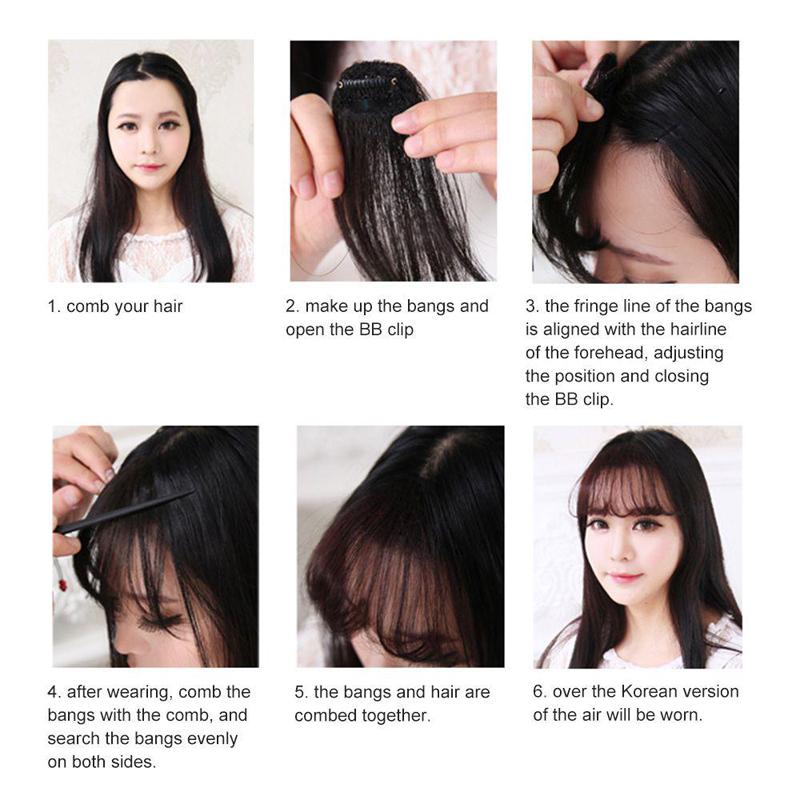 1. comb your hair

2. make up the bangs and open the BB clip

3. the fringe line of the bangs is aligned with the hairline of the forehead, adjusting the position and closing the BB clip.

4. after wearing, comb the bangs with the comb, and search the bangs evenly on both sides.

5. the bangs and hair are combed together.

6. over the Korean version of the air will be worn.