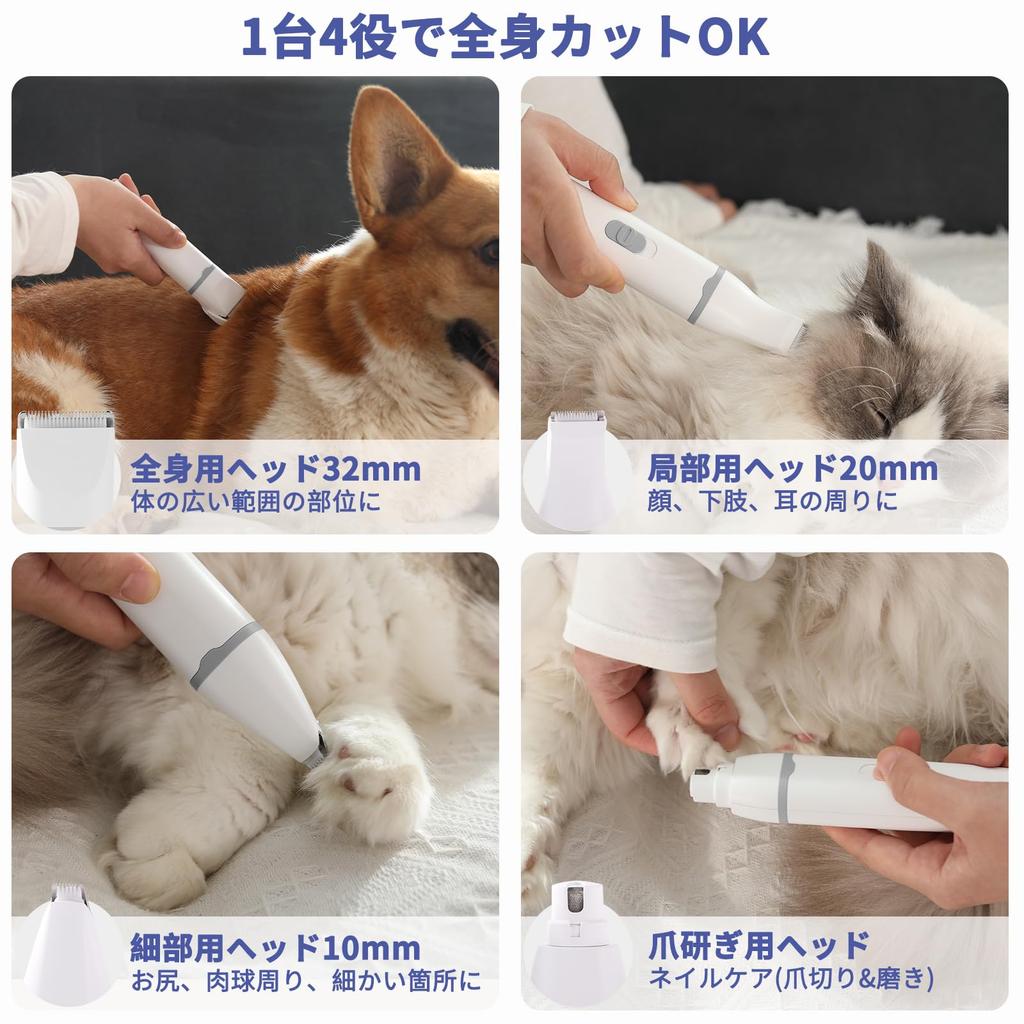 1台4役で全身カットOK

全身用ヘッド32mm
体の広い範囲の部位に

局部用ヘッド20mm
顔、下肢、耳の周りに

細部用ヘッド10mm
お尻、肉球周り、細かい箇所に

爪研ぎ用ヘッド
ネイルケア(爪切り&磨き)