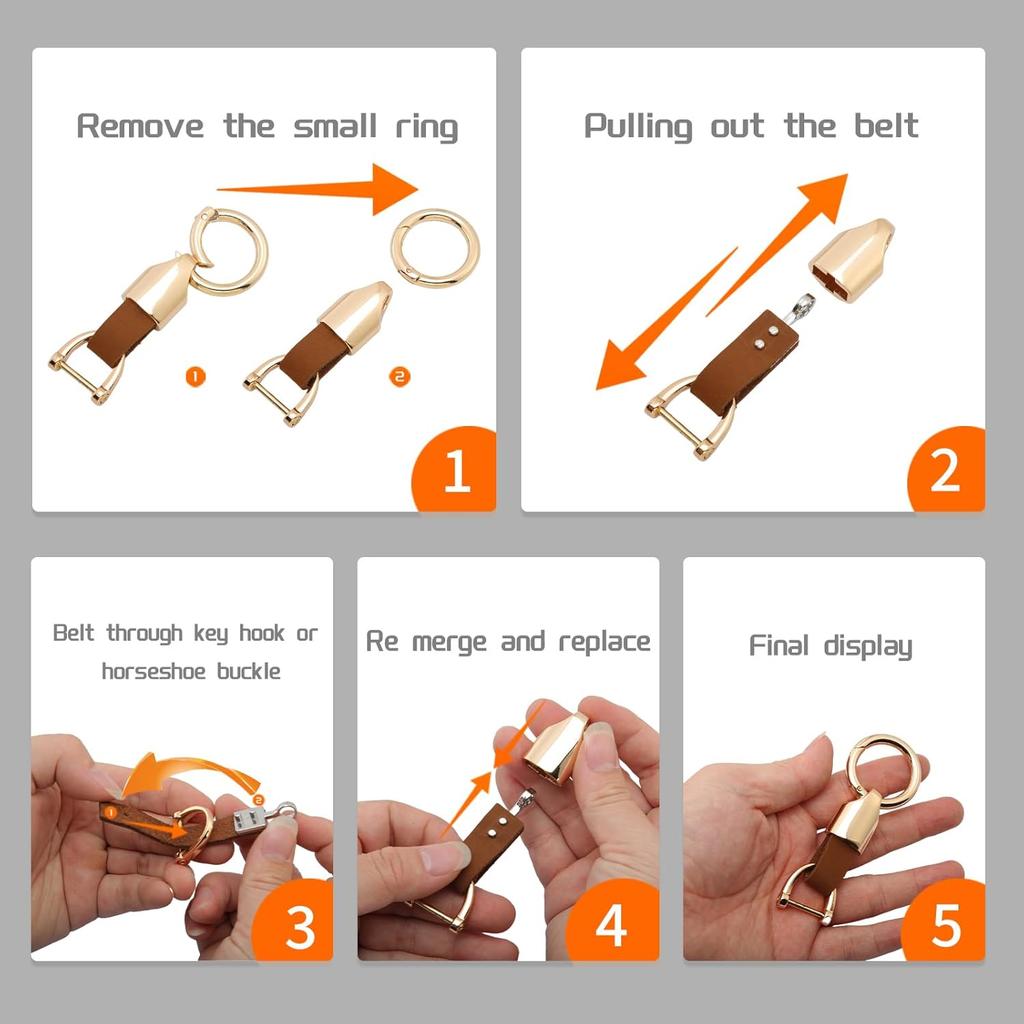 Remove the small ring

1

2

1

Pulling out the belt

2

Belt through key hook or horseshoe buckle

1

2

3

Re merge and replace

4

Final display

5