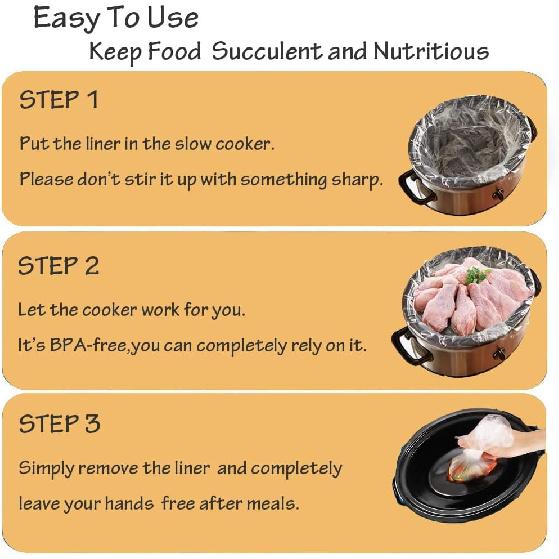 Easy To Use

Keep Food Succulent and Nutritious

STEP 1

Put the liner in the slow cooker.

Please don't stir it up with something sharp.

STEP 2

Let the cooker work for you.

It's BPA-free,you can completely rely on it.

STEP 3

Simply remove the liner and completely leave your hands free after meals.