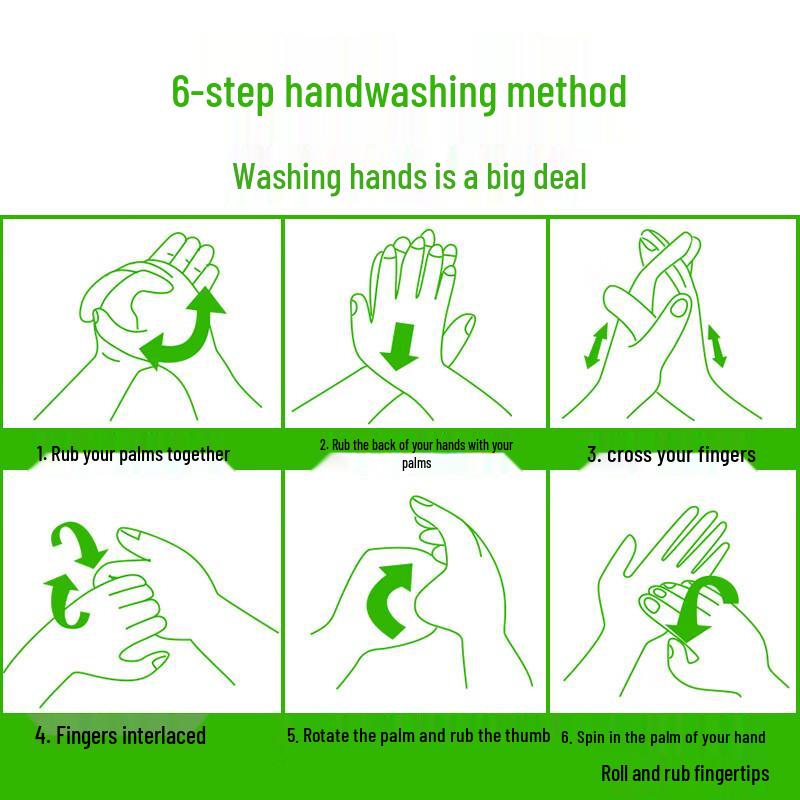 6-step handwashing method

Washing hands is a big deal

1. Rub your palms together

2. Rub the back of your hands with your palms

3. cross your fingers

4. Fingers interlaced

5. Rotate the palm and rub the thumb

6. Spin in the palm of your hand

Roll and rub fingertips