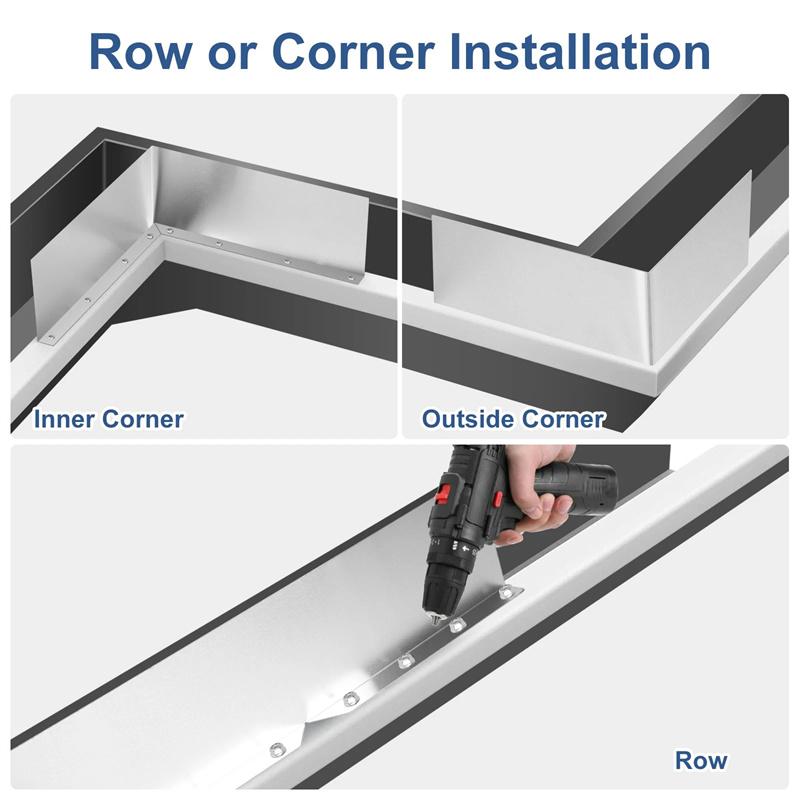 Row or Corner Installation

Inner Corner

Outside Corner

Row