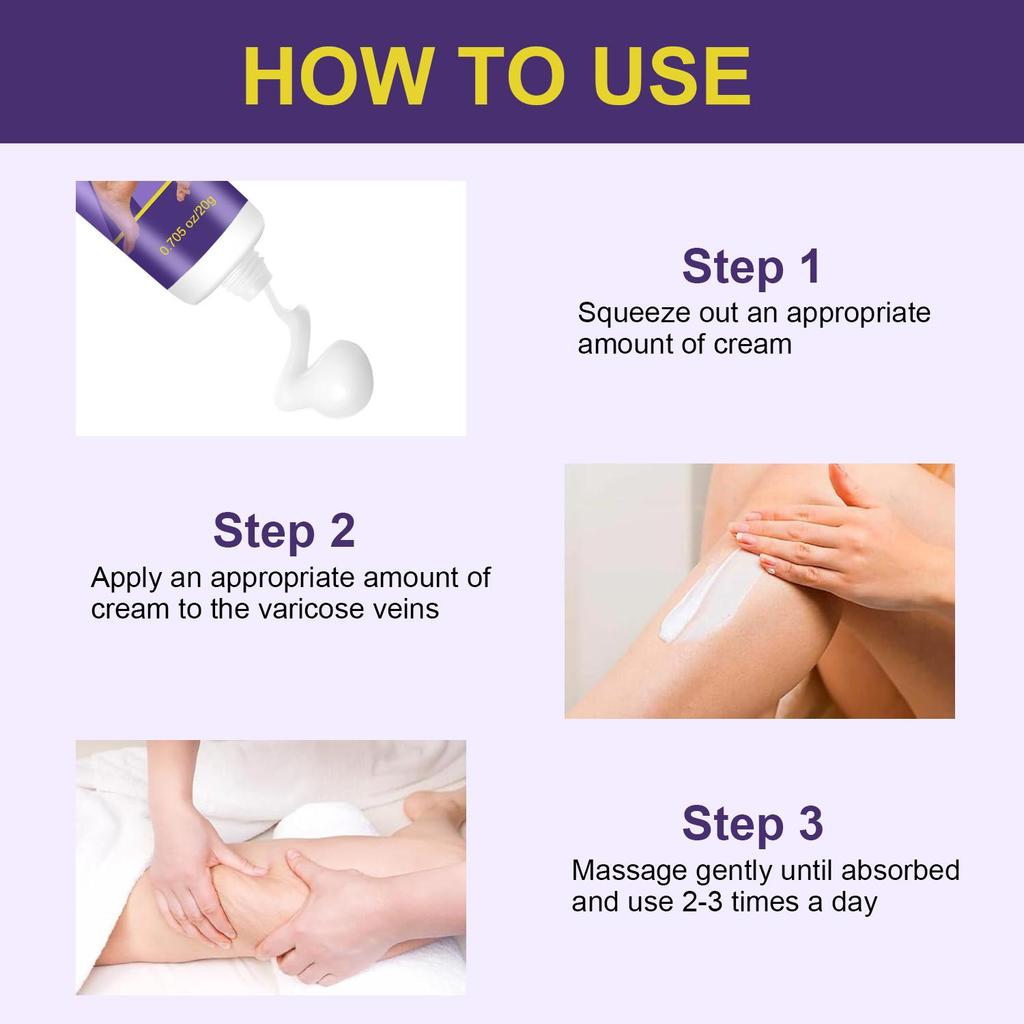 HOW TO USE

0.705 oz/20g

Step 1
Squeeze out an appropriate amount of cream

Step 2
Apply an appropriate amount of cream to the varicose veins

Step 3
Massage gently until absorbed and use 2-3 times a day