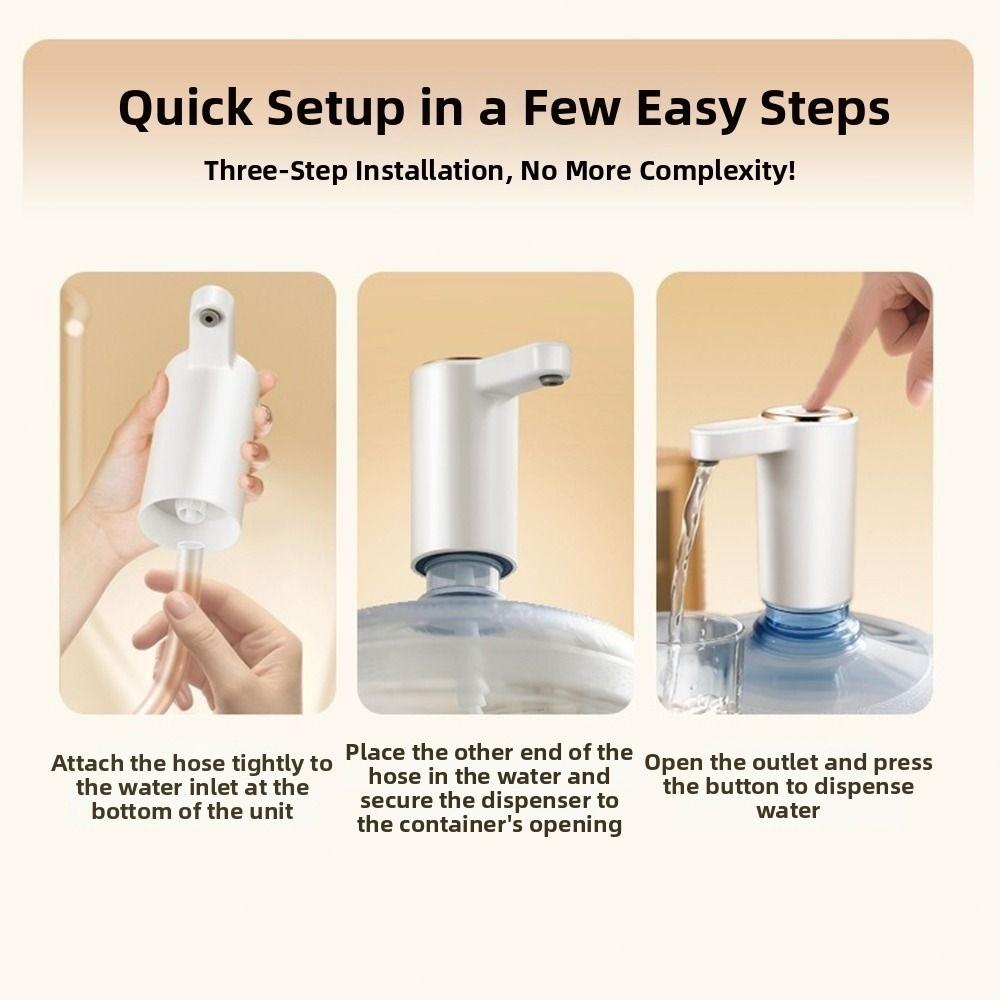 Quick Setup in a Few Easy Steps

Three-Step Installation, No More Complexity!

Attach the hose tightly to the water inlet at the bottom of the unit

Place the other end of the hose in the water and secure the dispenser to the container's opening

Open the outlet and press the button to dispense water