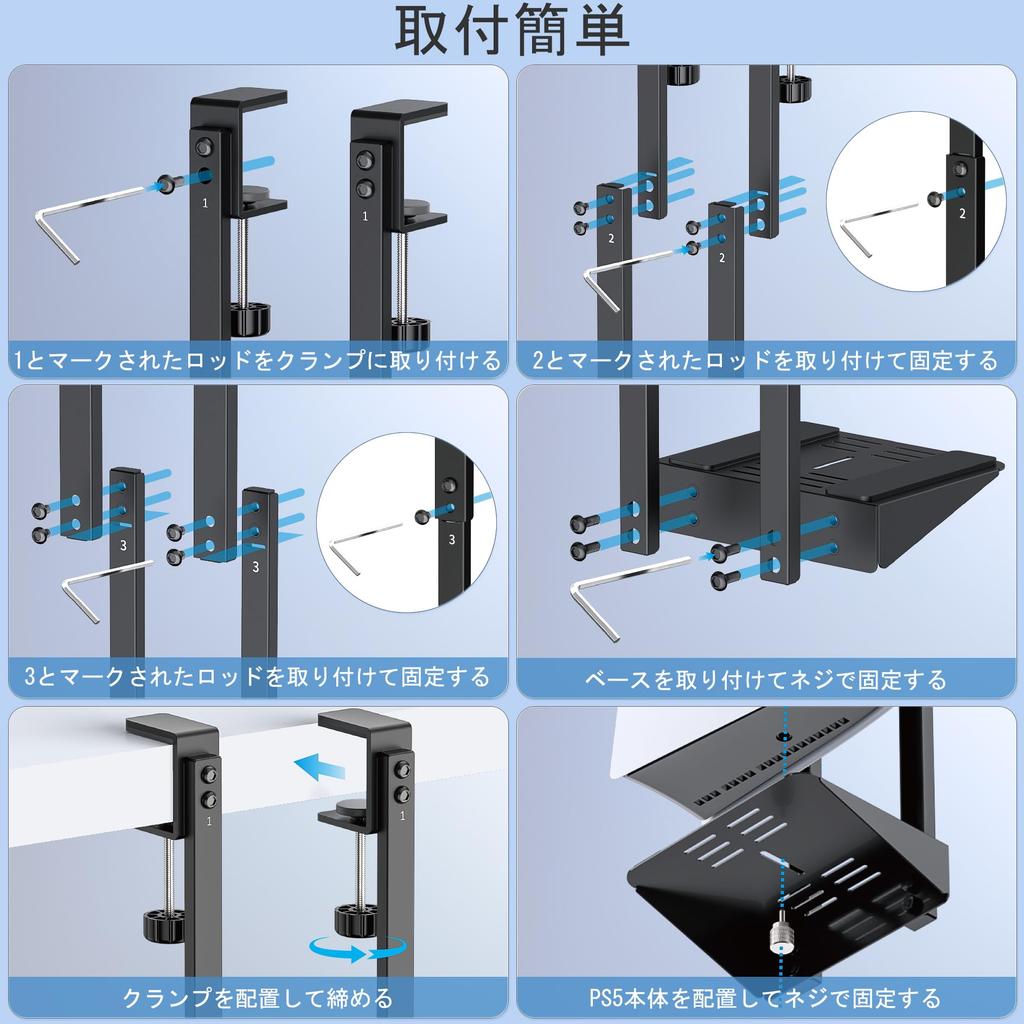 取付簡単

1

1

1とマークされたロッドをクランプに取り付ける

2

2

2

2とマークされたロッドを取り付けて固定する

3

3

3

3とマークされたロッドを取り付けて固定する

ベースを取り付けてネジで固定する

1

1

クランプを配置して締める

PS5本体を配置してネジで固定する