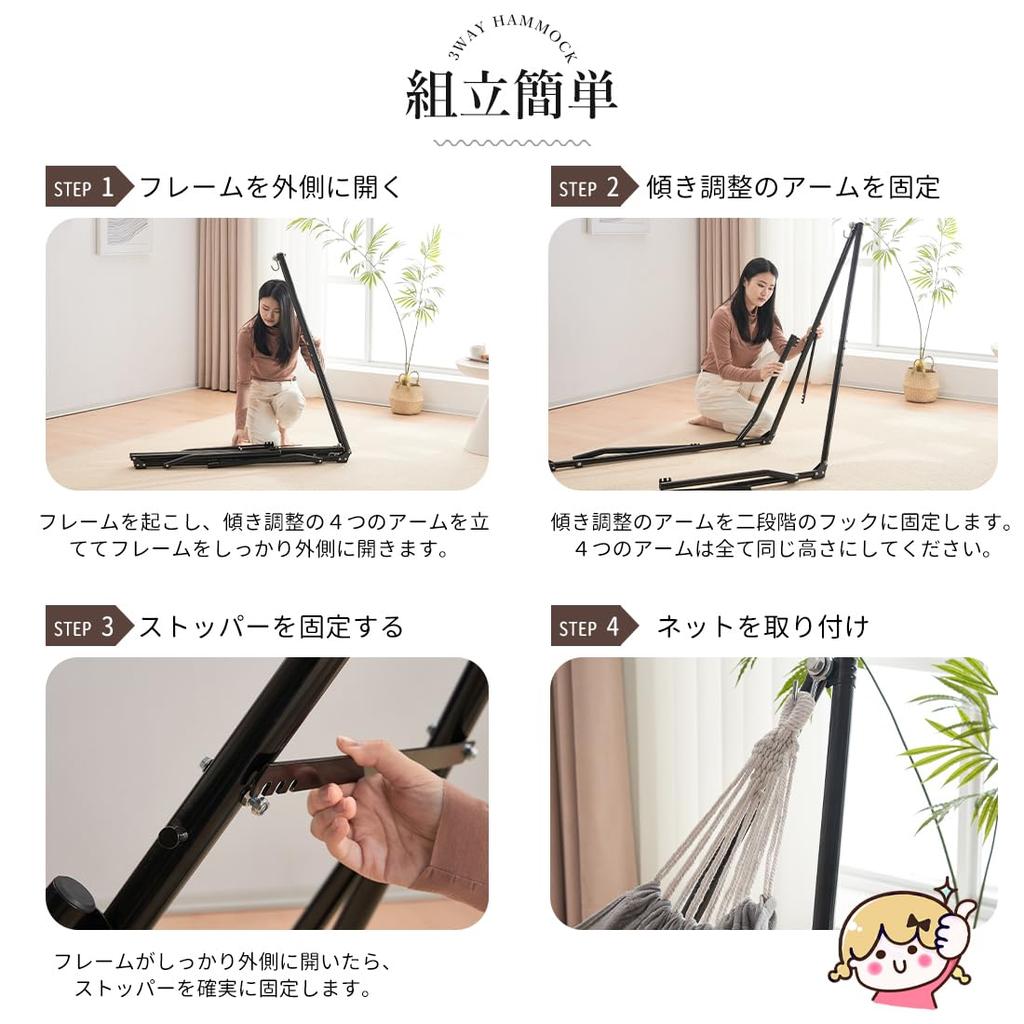 3WAY HAMMOCK
組立簡単

STEP 1 フレームを外側に開く

フレームを起こし、傾き調整の４つのアームを立ててフレームをしっかり外側に開きます。

STEP 2 傾き調整のアームを固定

傾き調整のアームを二段階のフックに固定します。４つのアームは全て同じ高さにしてください。

STEP 3 ストッパーを固定する

フレームがしっかり外側に開いたら、ストッパーを確実に固定します。

STEP 4 ネットを取り付け