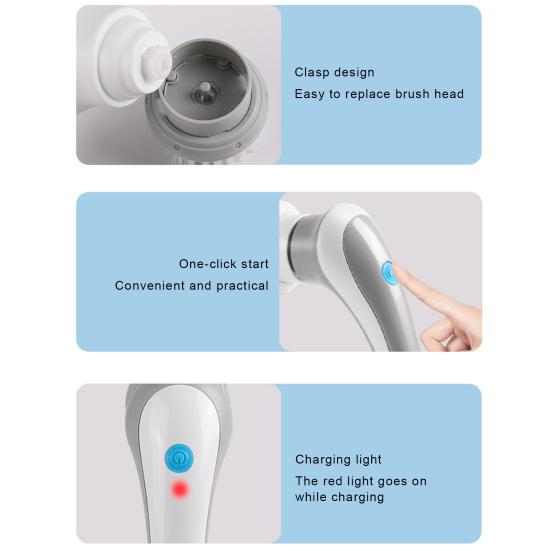 Clasp design
Easy to replace brush head

One-click start
Convenient and practical

Charging light
The red light goes on while charging