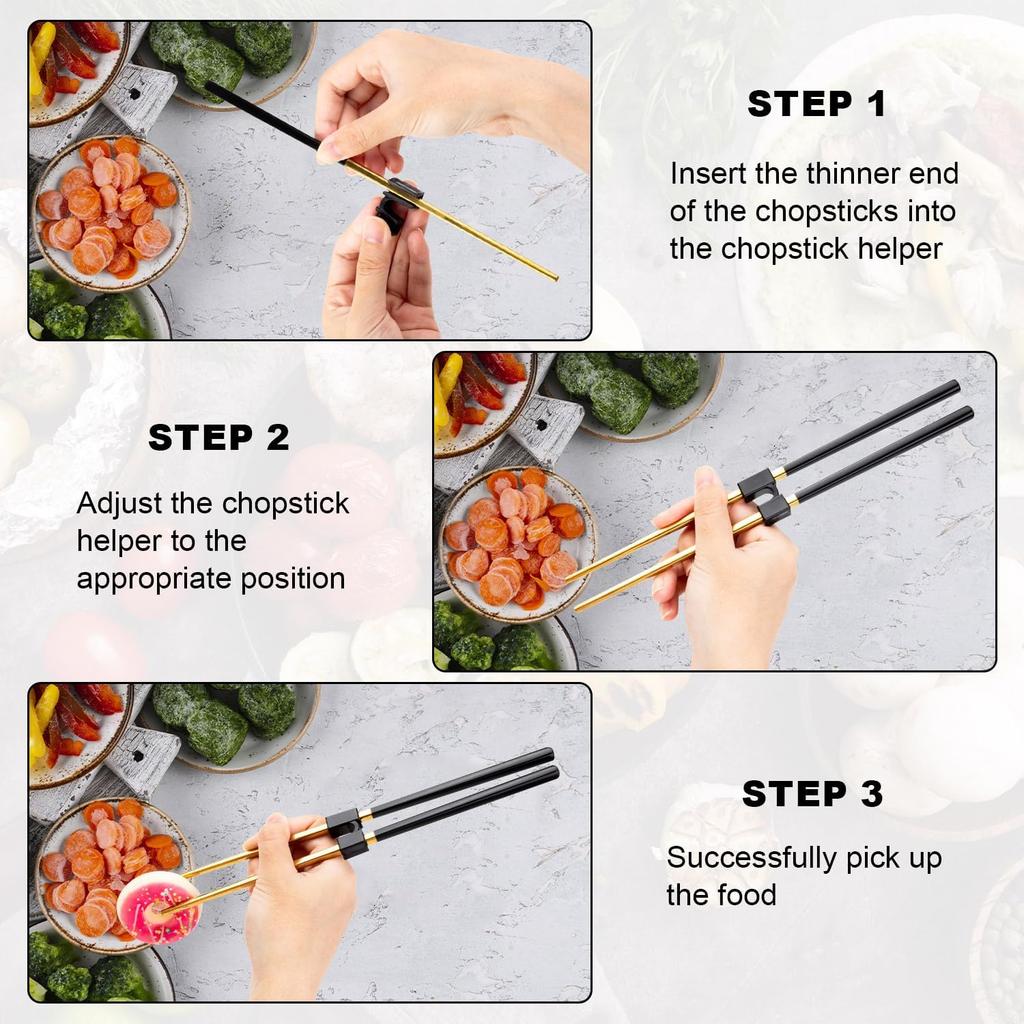 STEP 1

Insert the thinner end of the chopsticks into the chopstick helper

STEP 2

Adjust the chopstick helper to the appropriate position

STEP 3

Successfully pick up the food