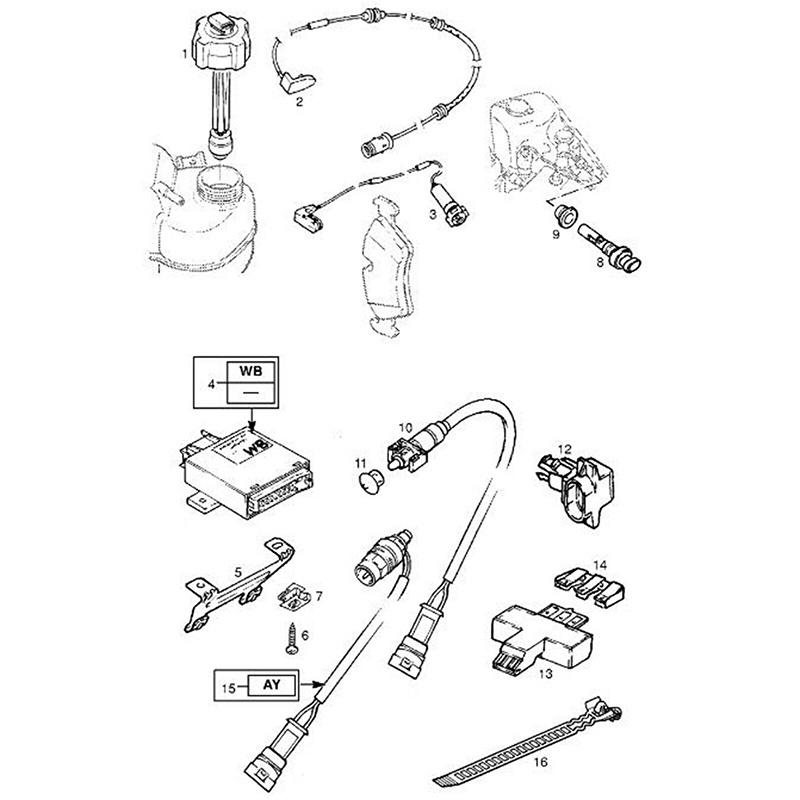 1
2
3
9
8
4
WB
—
WB
10
11
12
5
7
6
14
13
15
AY
16