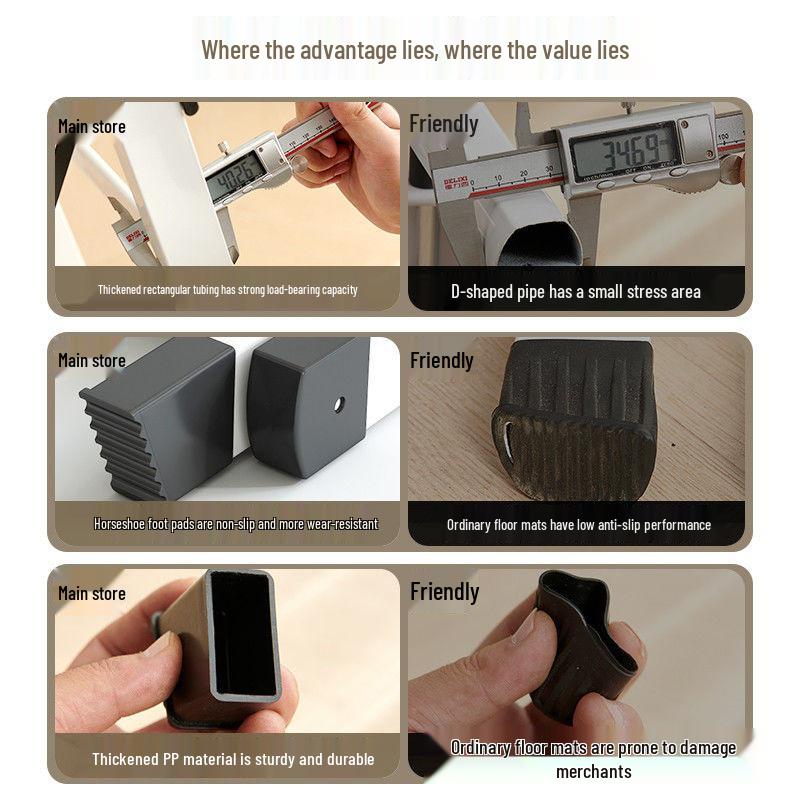 Where the advantage lies, where the value lies

Main store

40.26

Thickened rectangular tubing has strong load-bearing capacity

Friendly

DELIXI

34.69

D-shaped pipe has a small stress area

Main store

Horseshoe foot pads are non-slip and more wear-resistant

Friendly

Ordinary floor mats have low anti-slip performance

Main store

Thickened PP material is sturdy and durable

Friendly

Ordinary floor mats are prone to damage merchants