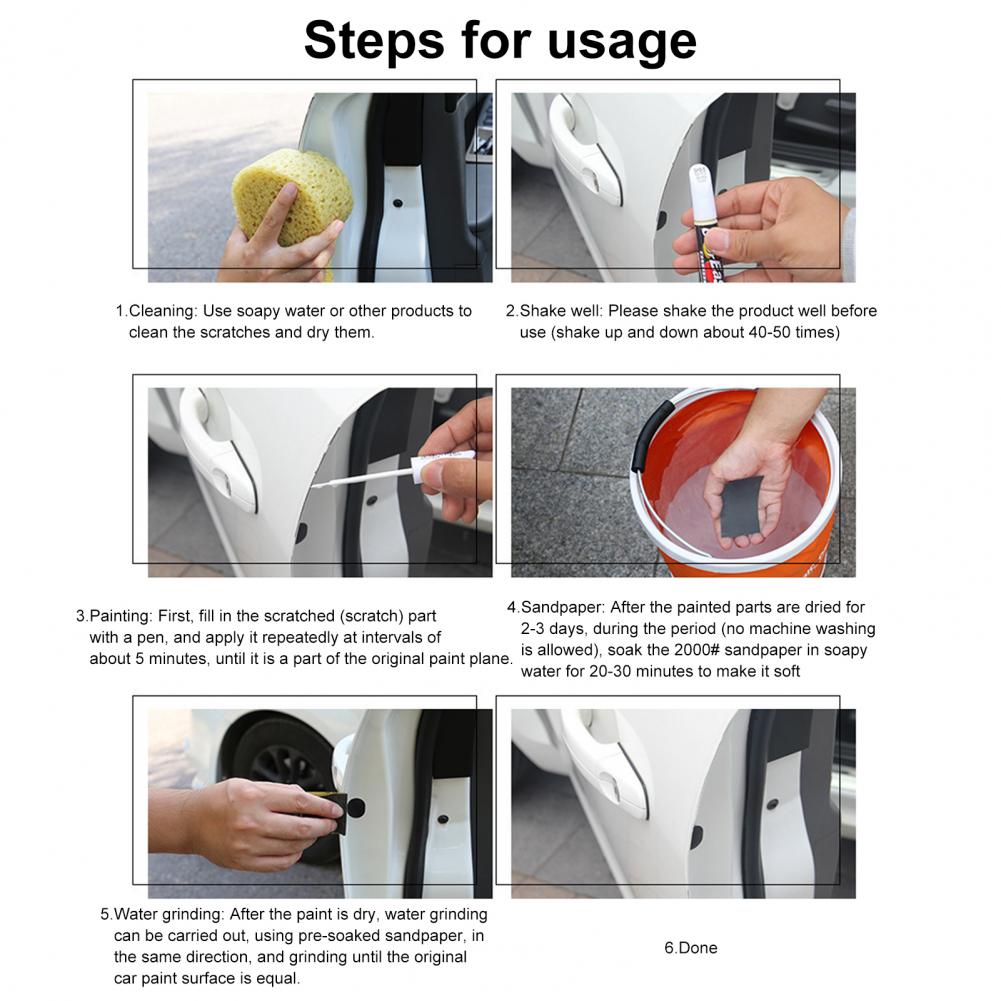 Steps for usage

1.Cleaning: Use soapy water or other products to clean the scratches and dry them.

2.Shake well: Please shake the product well before use (shake up and down about 40-50 times)

3.Painting: First, fill in the scratched (scratch) part with a pen, and apply it repeatedly at intervals of about 5 minutes, until it is a part of the original paint plane.

4.Sandpaper: After the painted parts are dried for 2-3 days, during the period (no machine washing is allowed), soak the 2000# sandpaper in soapy water for 20-30 minutes to make it soft

5.Water grinding: After the paint is dry, water grinding can be carried out, using pre-soaked sandpaper, in the same direction, and grinding until the original car paint surface is equal.

6.Done