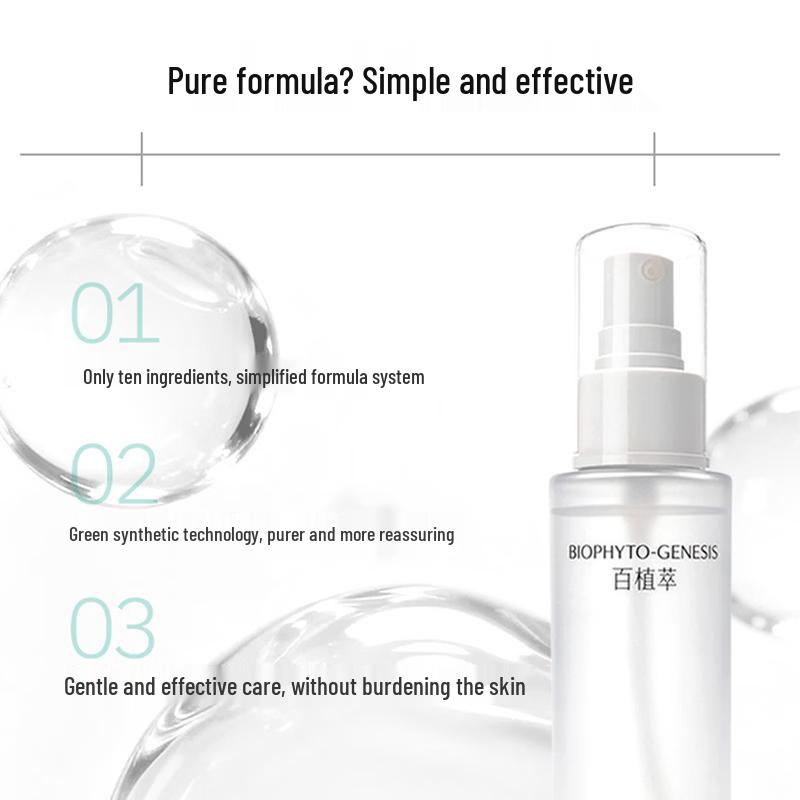 Pure formula? Simple and effective

01

Only ten ingredients, simplified formula system

02

Green synthetic technology, purer and more reassuring

03

Gentle and effective care, without burdening the skin

BIOPHYTO-GENESIS
百植萃