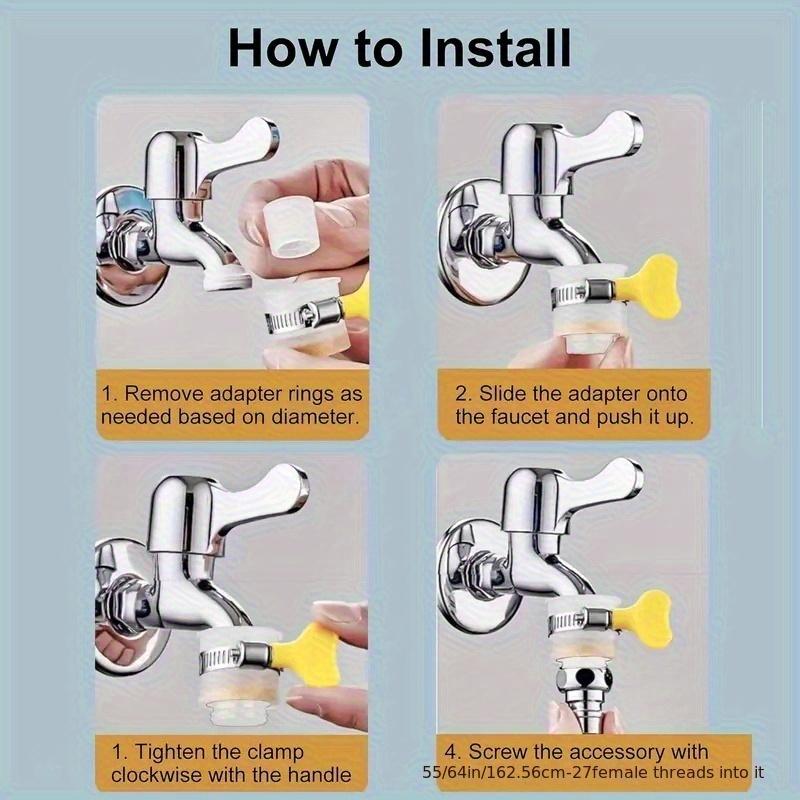 How to Install

1. Remove adapter rings as needed based on diameter.

2. Slide the adapter onto the faucet and push it up.

1. Tighten the clamp clockwise with the handle

4. Screw the accessory with 55/64in/162.56cm-27female threads into it