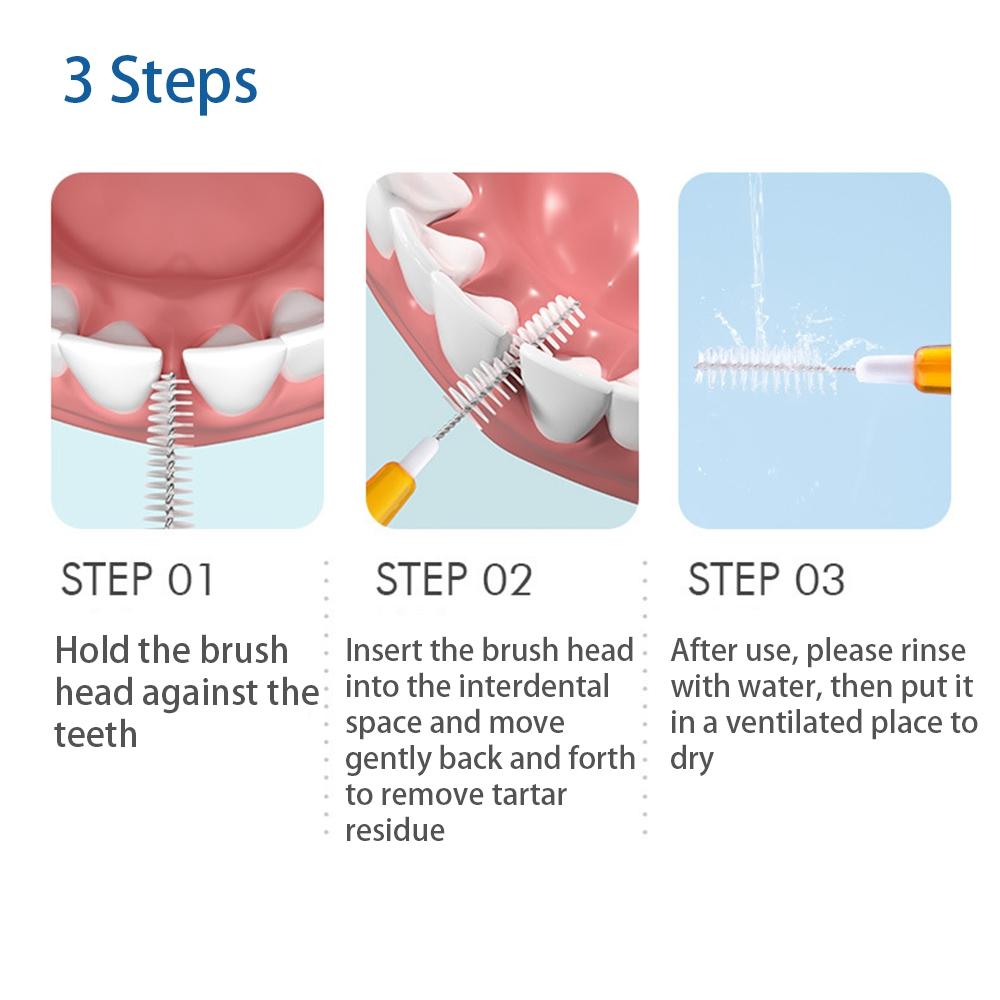 3 Steps

STEP 01

Hold the brush head against the teeth

STEP 02

Insert the brush head into the interdental space and move gently back and forth to remove tartar residue

STEP 03

After use, please rinse with water, then put it in a ventilated place to dry